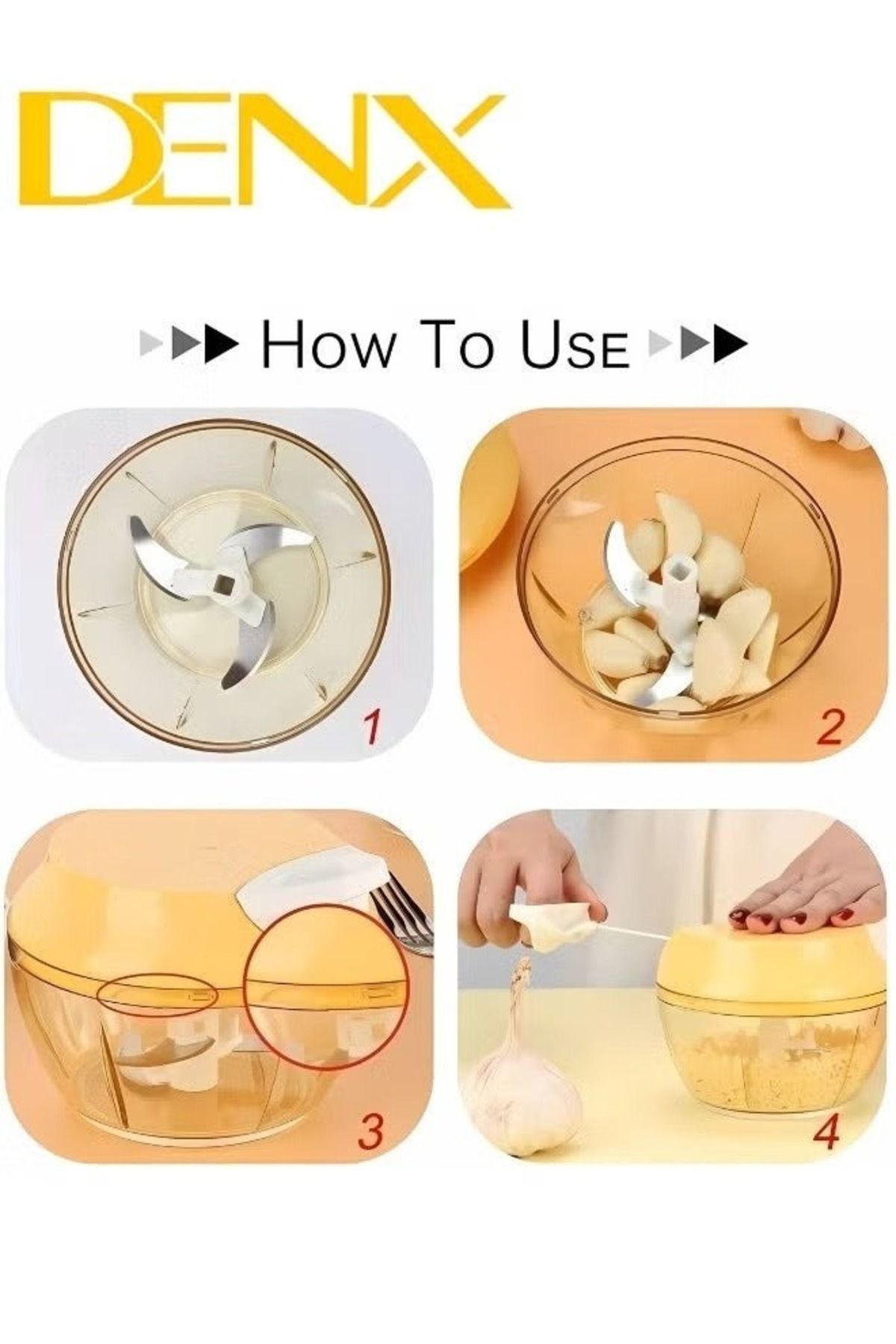 DENX

How To Use

1

2

3

4