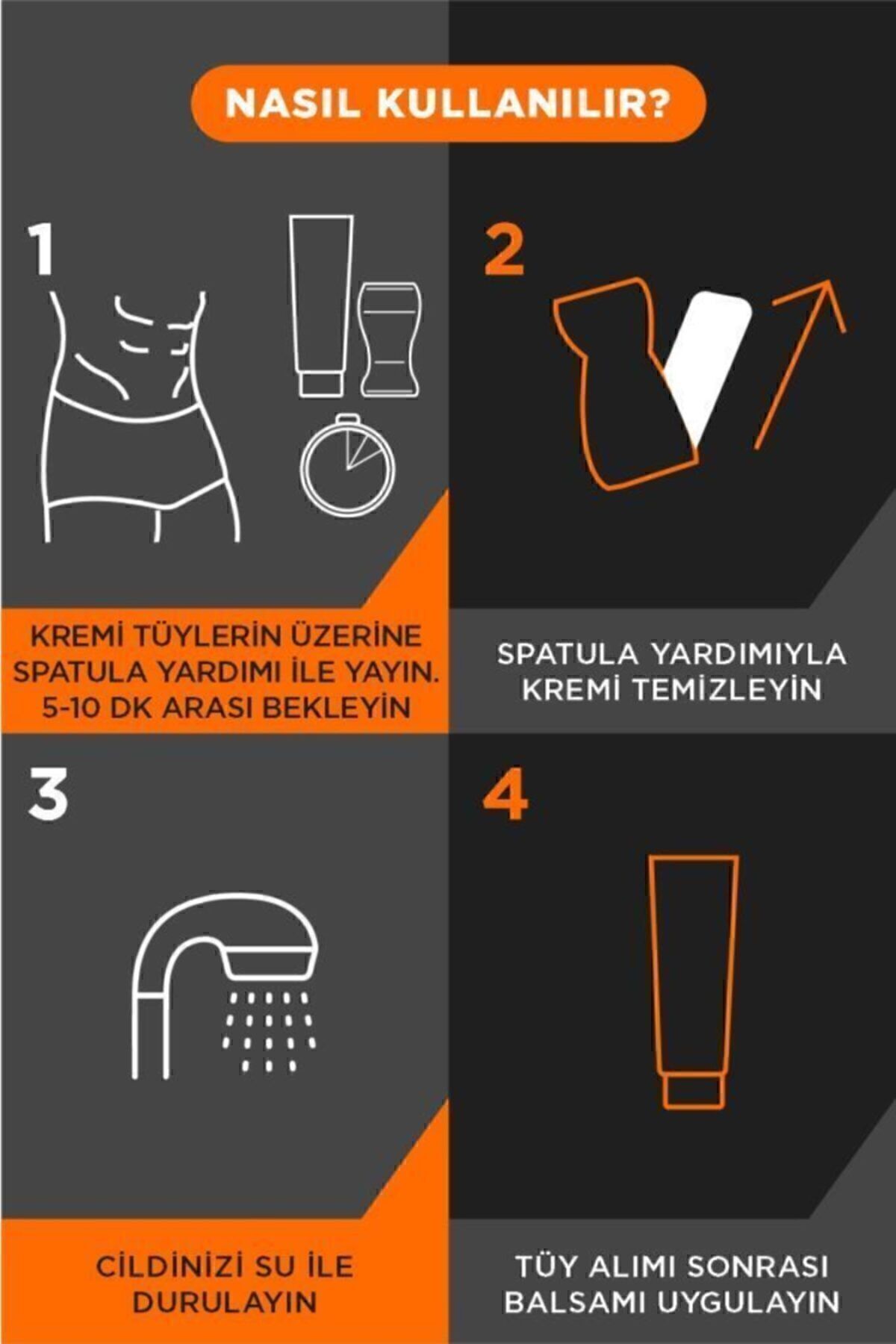 NASIL KULLANILIR?

1

KREMİ TÜYLERİN ÜZERİNE SPATULA YARDIMI İLE YAYIN. 5-10 DK ARASI BEKLEYİN

2

SPATULA YARDIMIYLA KREMİ TEMİZLEYİN

3

CİLDİNİZİ SU İLE DURULAYIN

4

TÜY ALIMI SONRASI BALSAMI UYGULAYIN