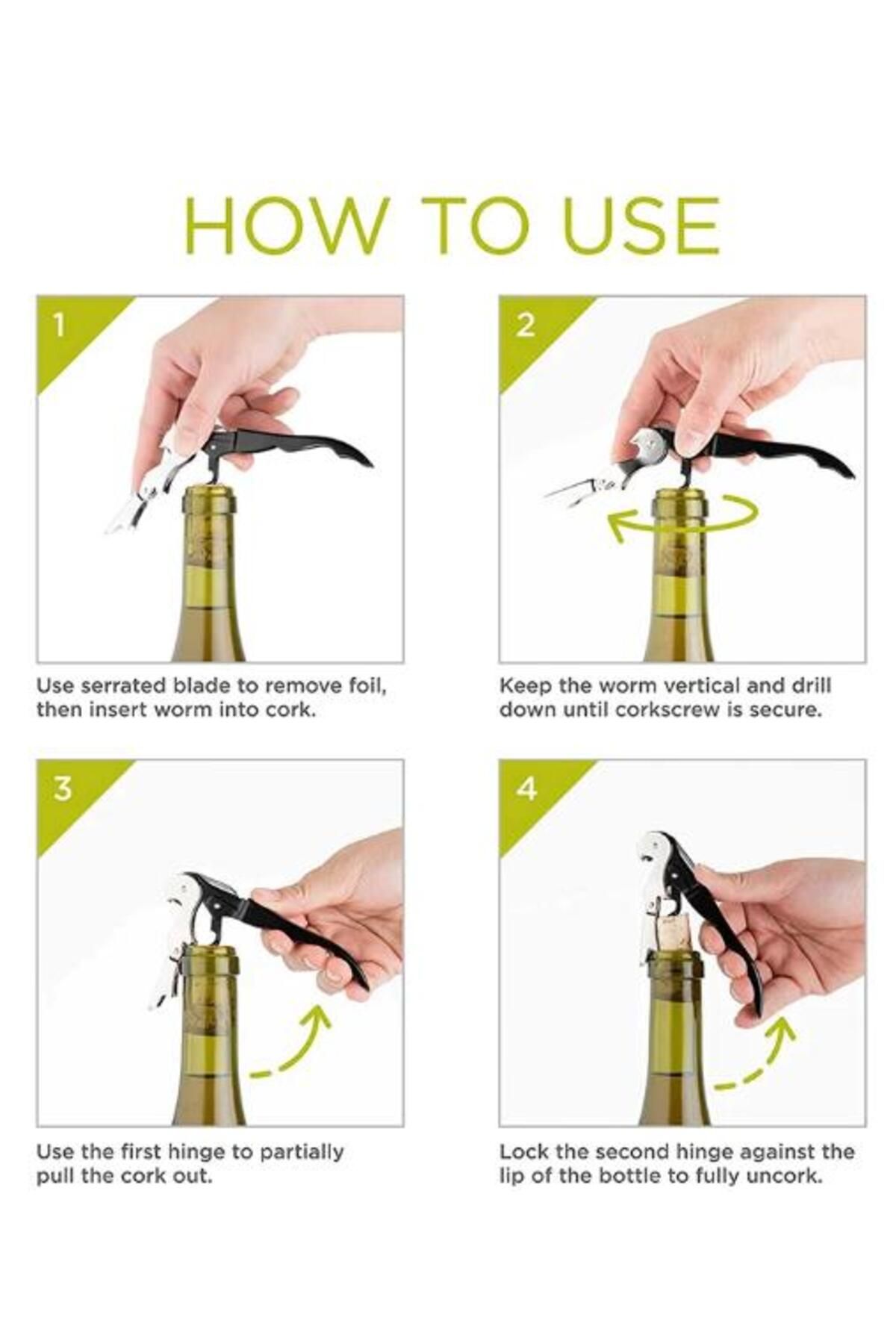 HOW TO USE

1

Use serrated blade to remove foil, then insert worm into cork.

2

Keep the worm vertical and drill down until corkscrew is secure.

3

Use the first hinge to partially pull the cork out.

4

Lock the second hinge against the lip of the bottle to fully uncork.