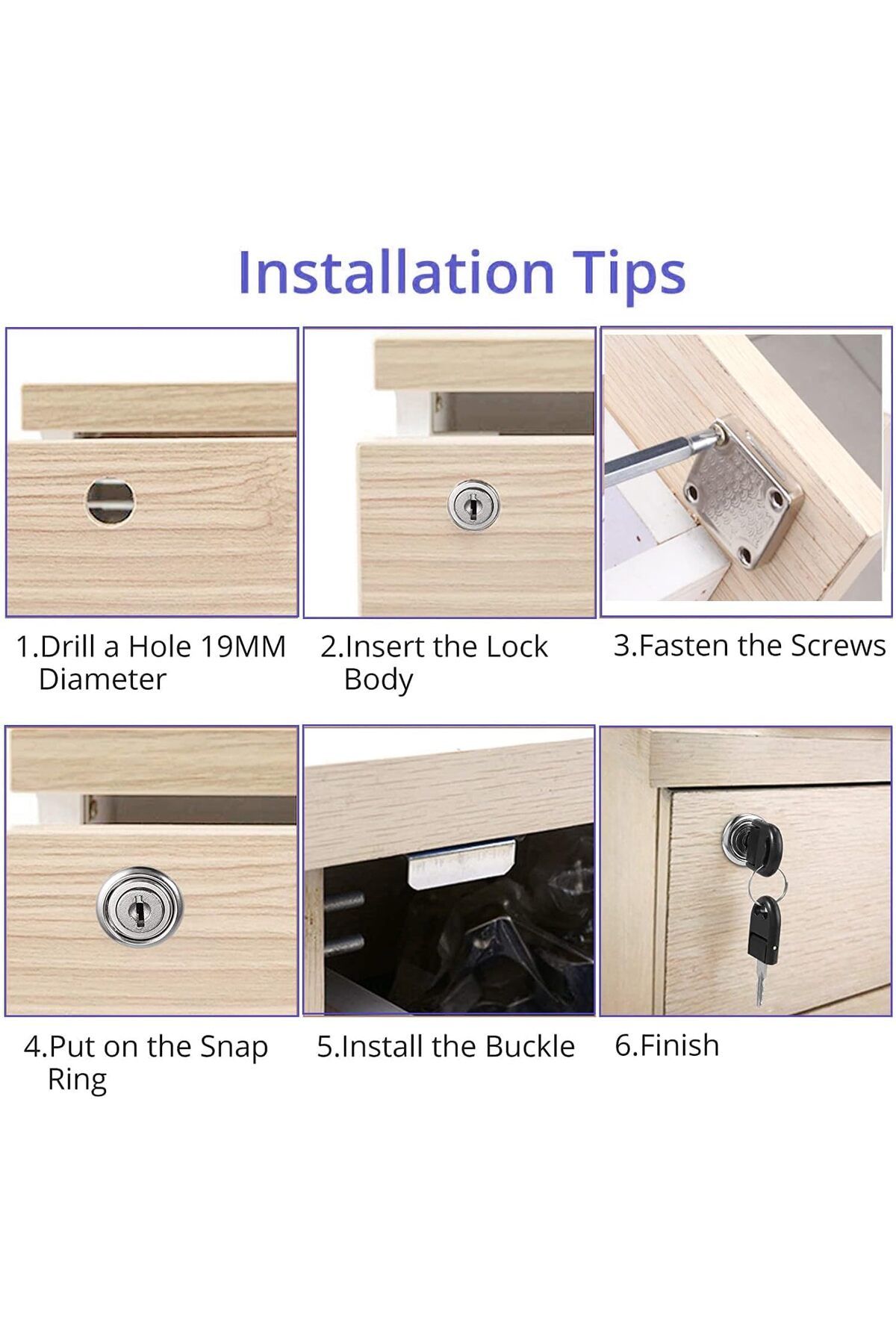 Installation Tips

1.Drill a Hole 19MM Diameter

2.Insert the Lock Body

3.Fasten the Screws

4.Put on the Snap Ring

5.Install the Buckle

6.Finish