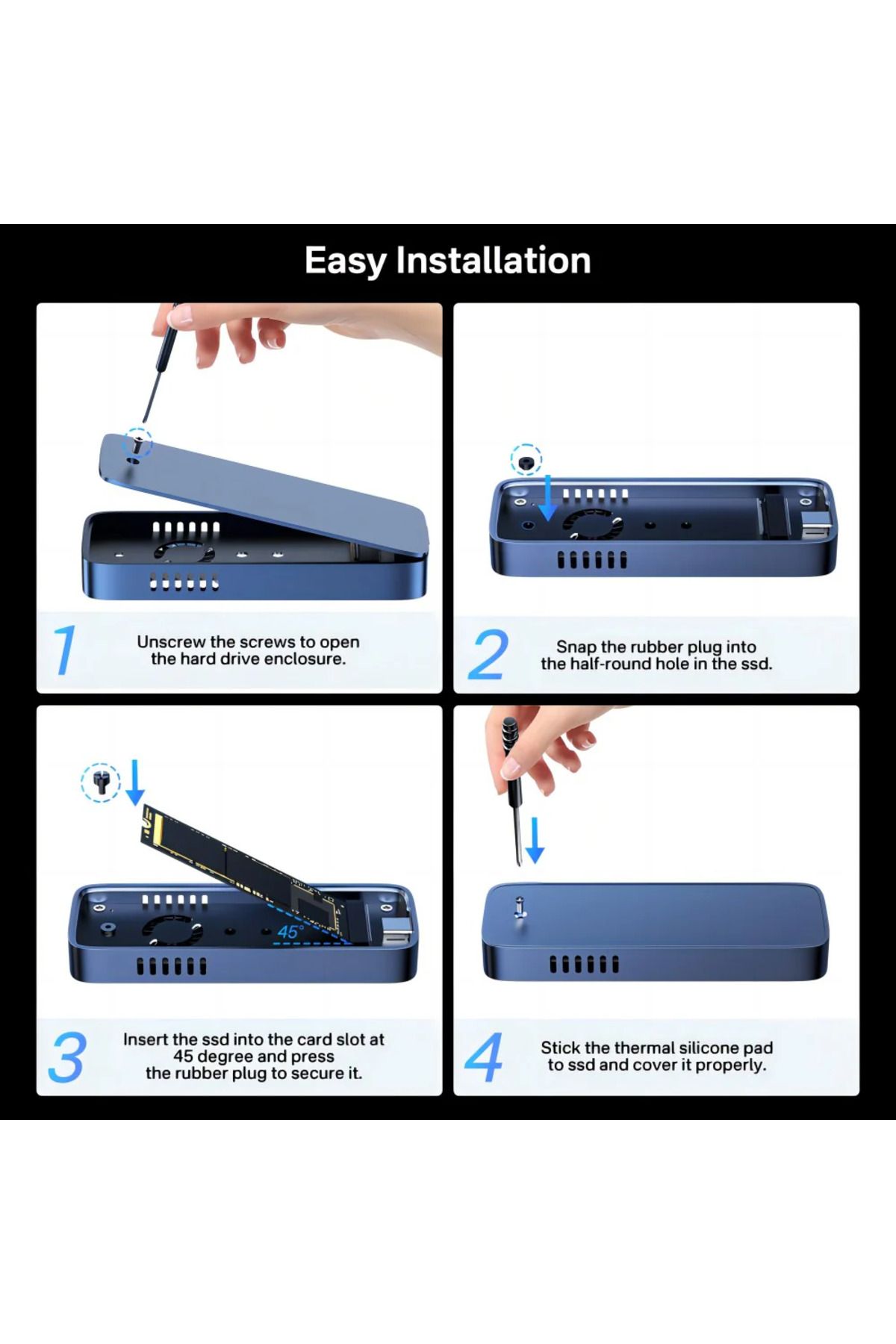 Easy Installation

1
Unscrew the screws to open the hard drive enclosure.

2
Snap the rubber plug into the half-round hole in the ssd.

45°

3
Insert the ssd into the card slot at 45 degree and press the rubber plug to secure it.

4
Stick the thermal silicone pad to ssd and cover it properly.