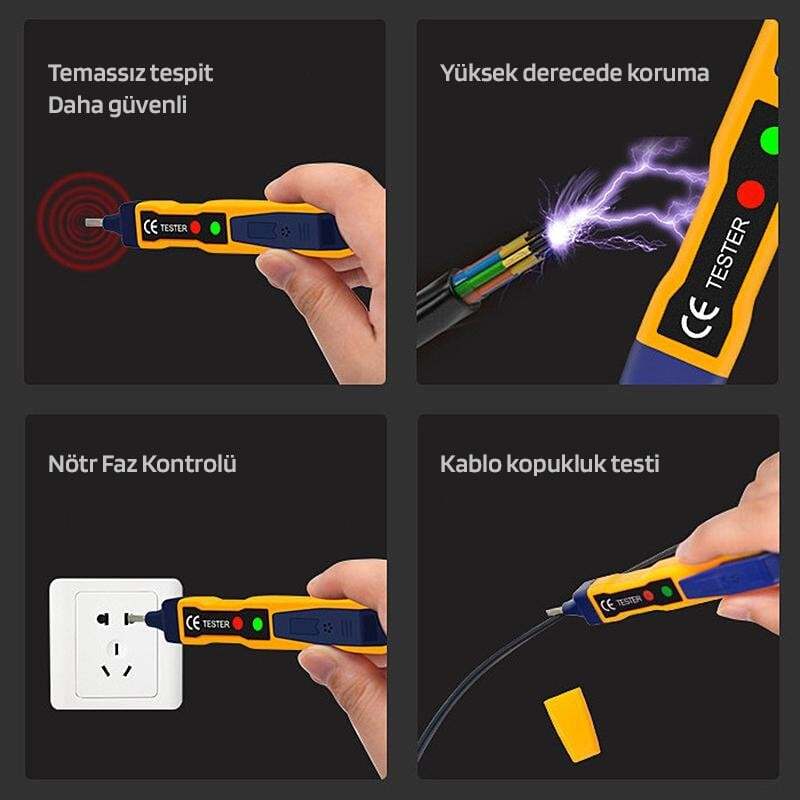 Temassız tespit
Daha güvenli

CE TESTER

Yüksek derecede koruma

CE TESTER

Nötr Faz Kontrolü

CE TESTER

Kablo kopukluk testi

CE TESTER