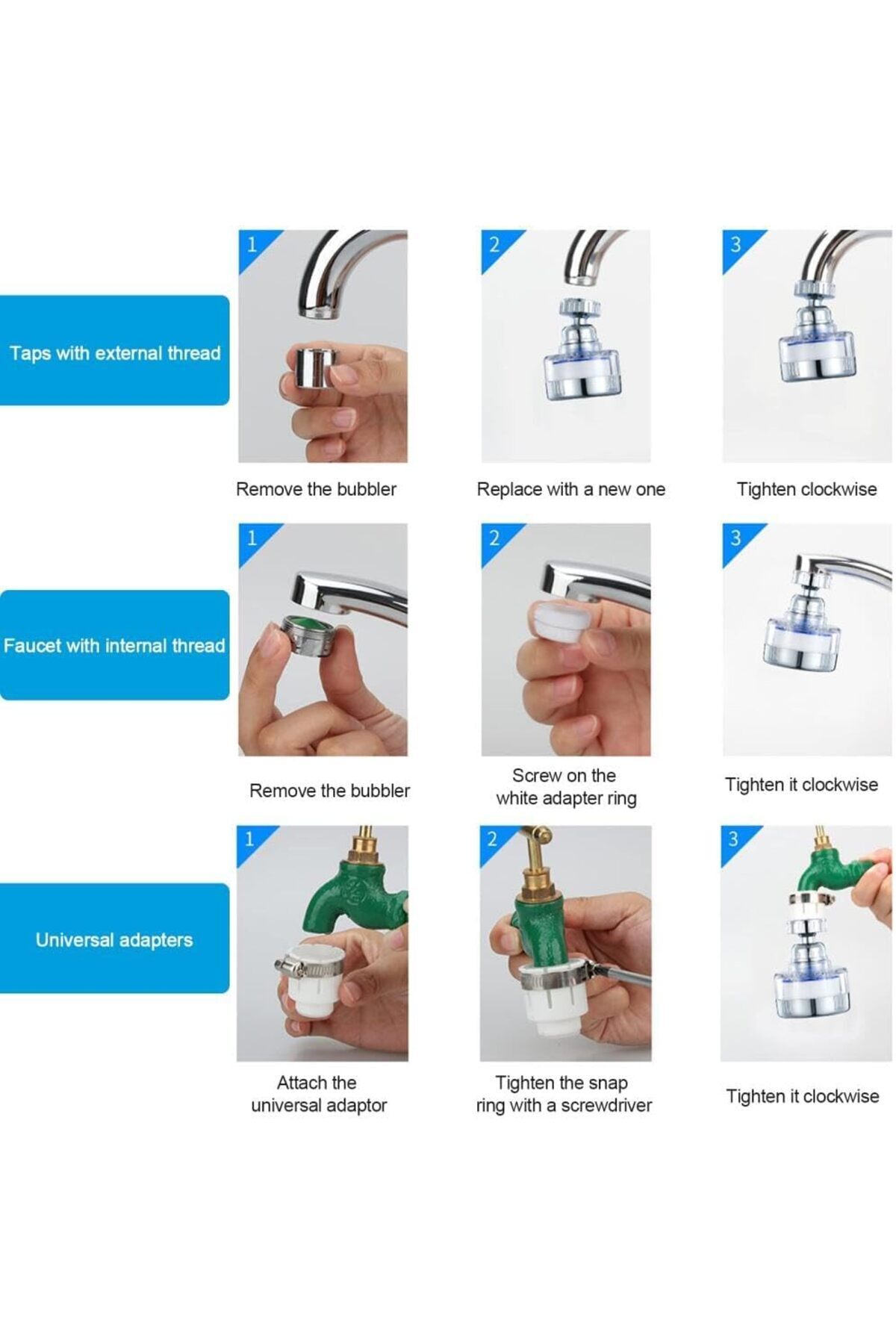 Taps with external thread

1
Remove the bubbler

2
Replace with a new one

3
Tighten clockwise

Faucet with internal thread

1
Remove the bubbler

2
Screw on the white adapter ring

3
Tighten it clockwise

Universal adapters

1
Attach the universal adaptor

2
Tighten the snap ring with a screwdriver

3
Tighten it clockwise