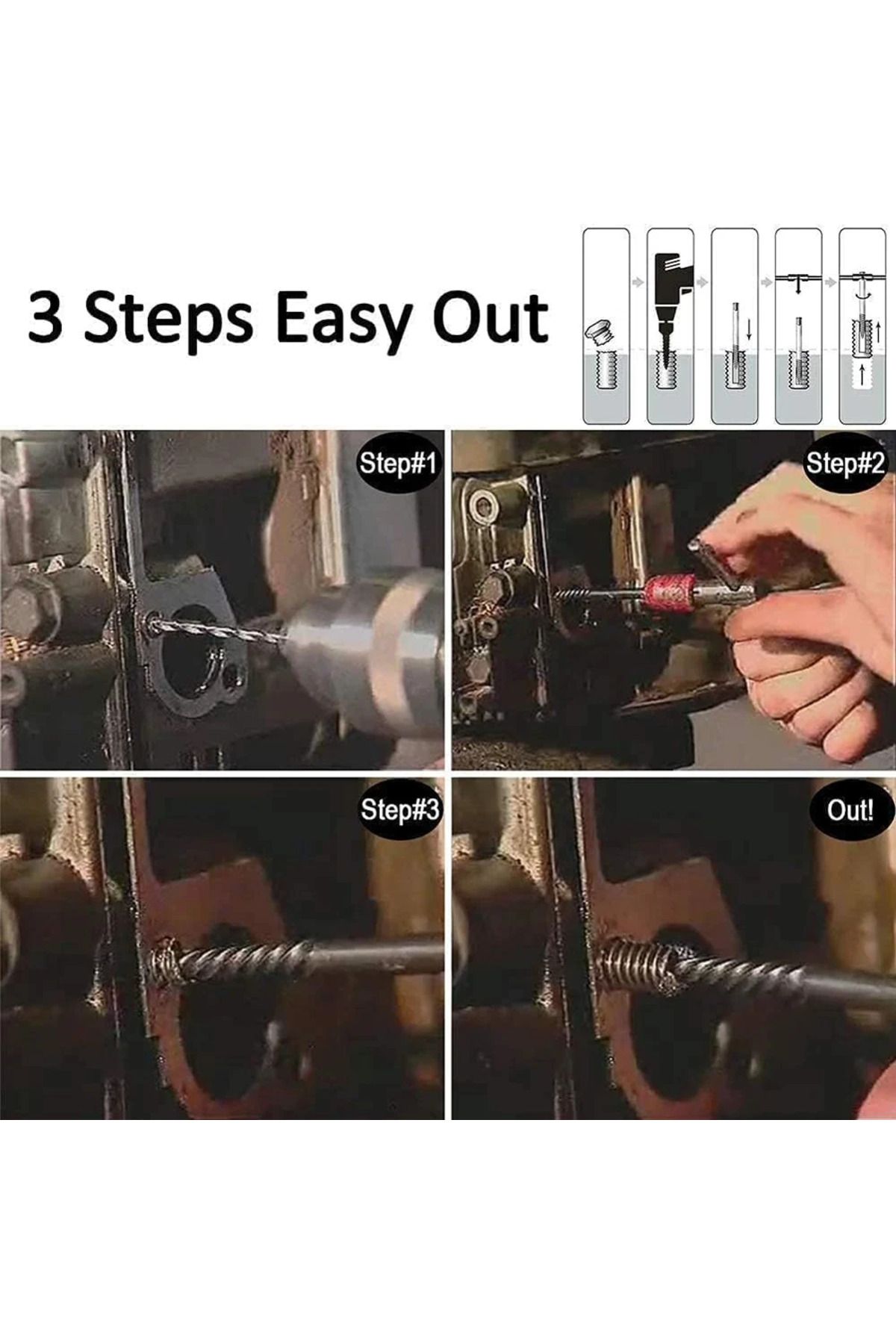 3 Steps Easy Out

Step#1

Step#2

Step#3

Out!