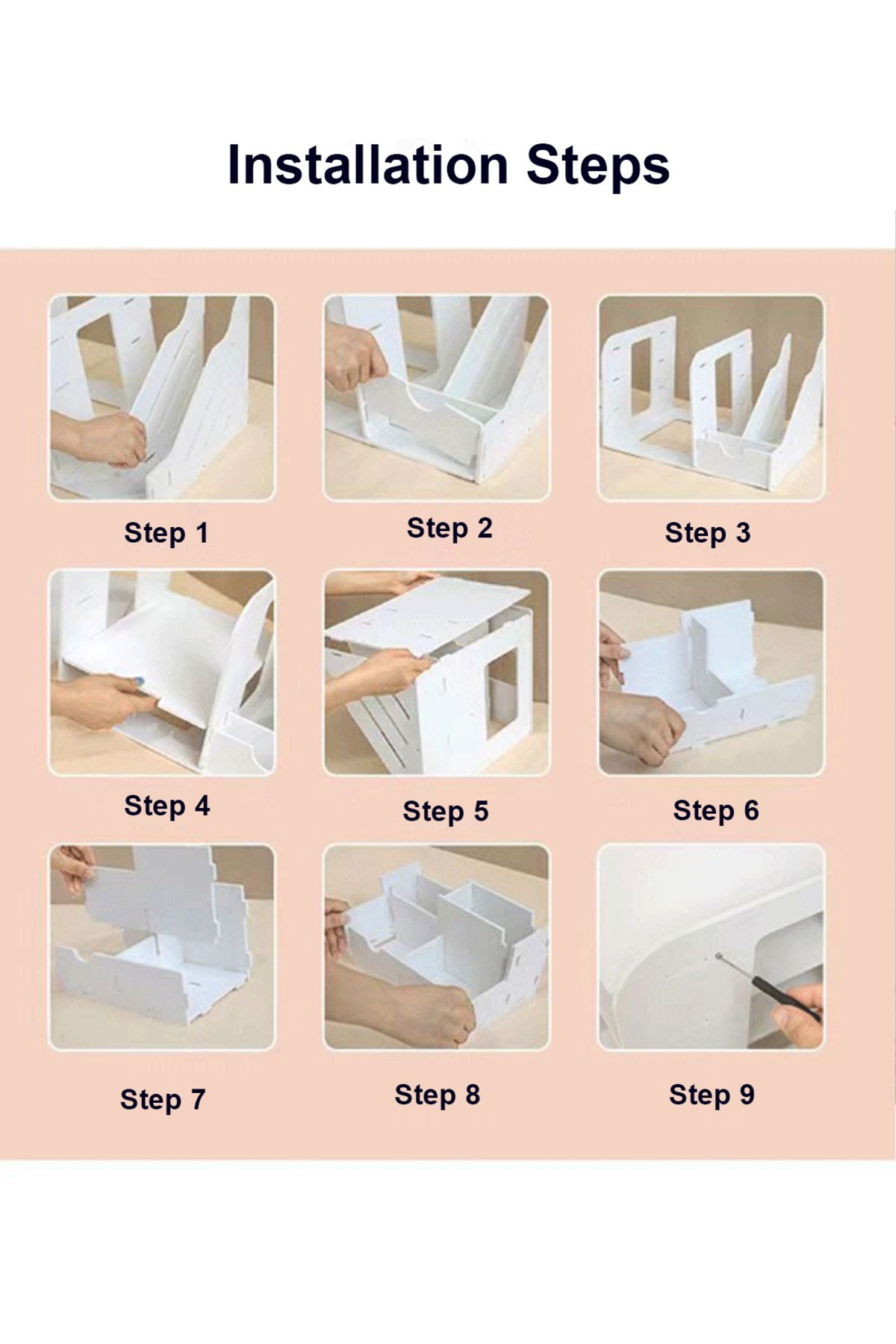 Installation Steps

Step 1

Step 2

Step 3

Step 4

Step 5

Step 6

Step 7

Step 8

Step 9