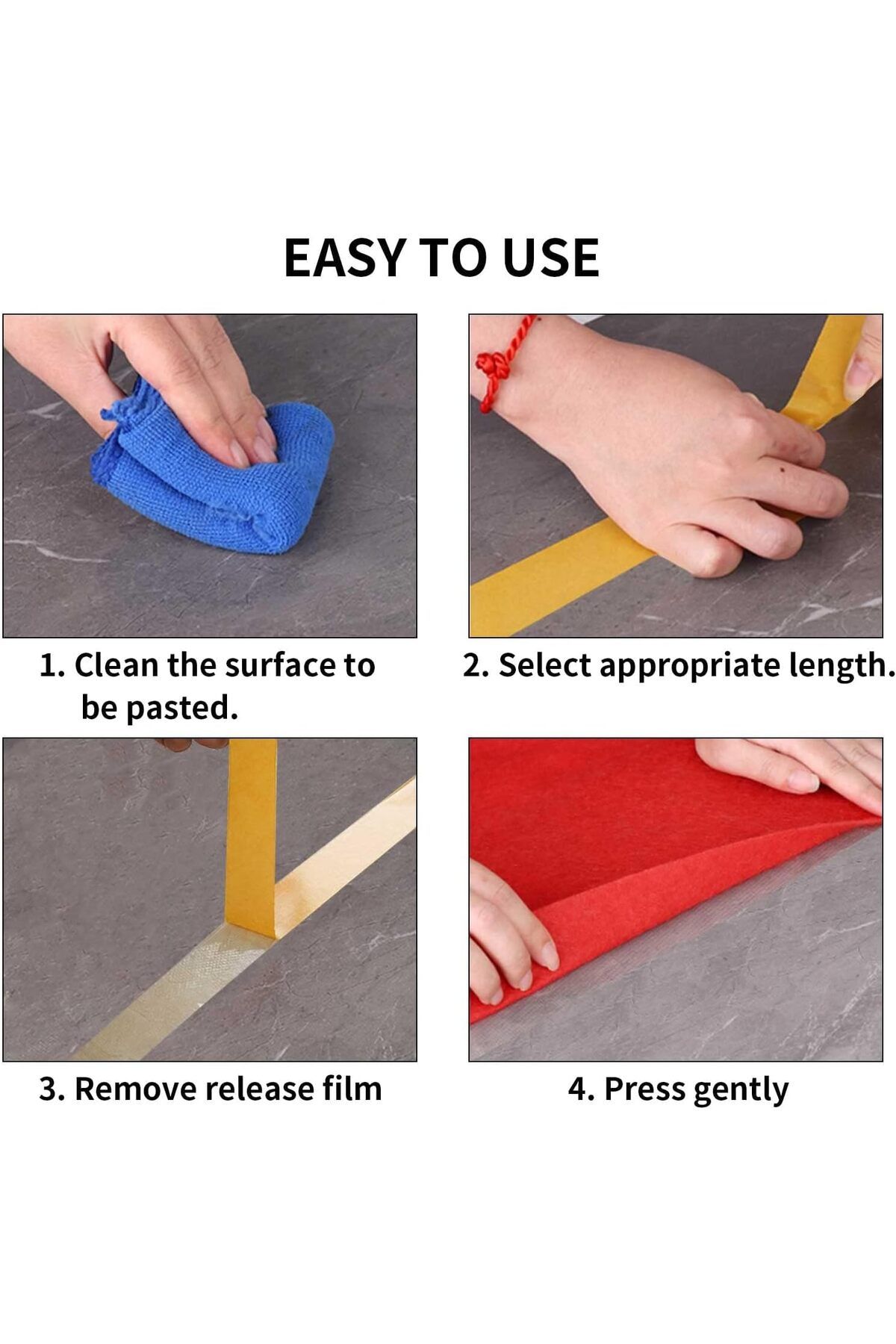 EASY TO USE

1. Clean the surface to be pasted.

2. Select appropriate length.

3. Remove release film

4. Press gently