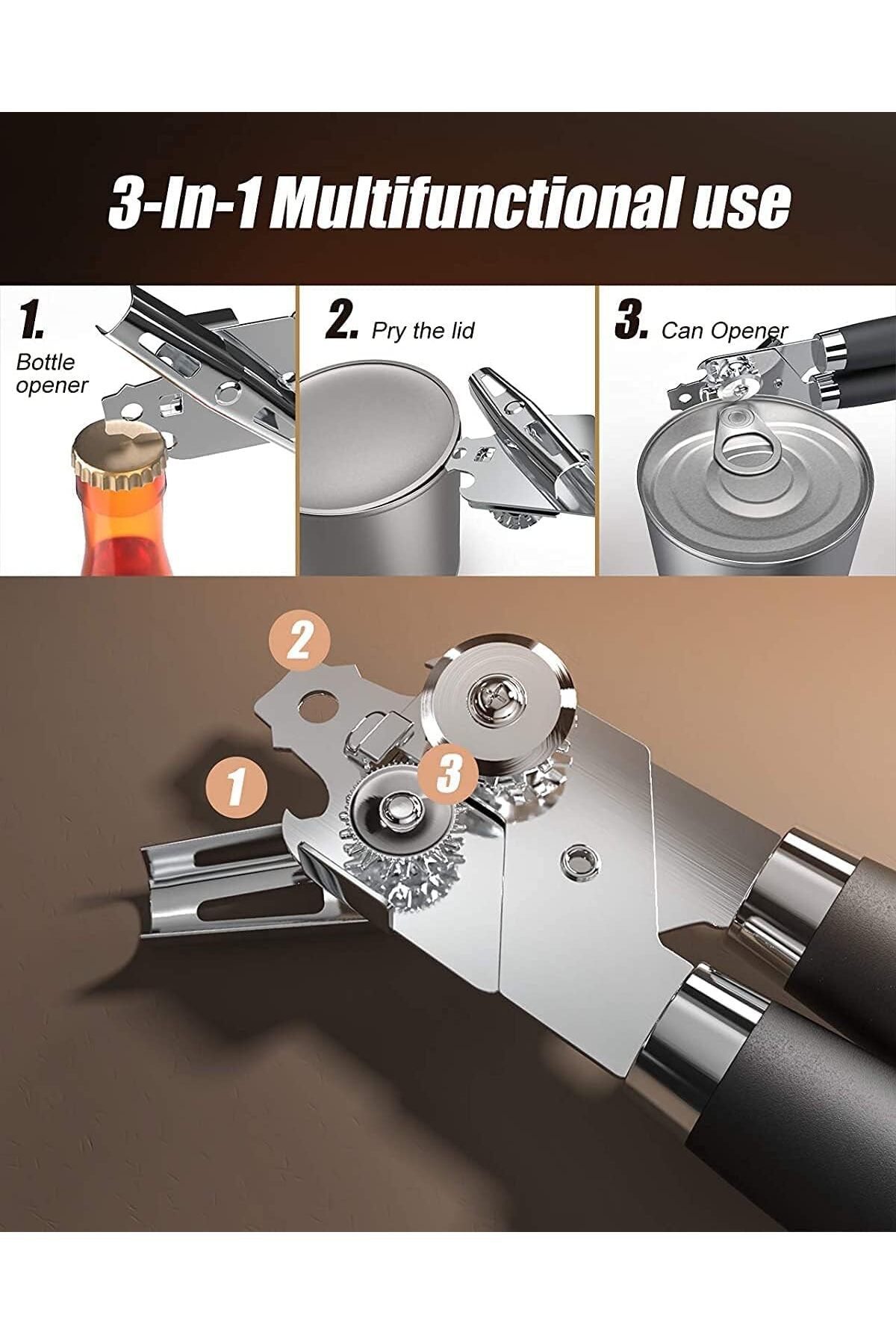 3-In-1 Multifunctional use

1. Bottle opener

2. Pry the lid

3. Can Opener

2

1

3