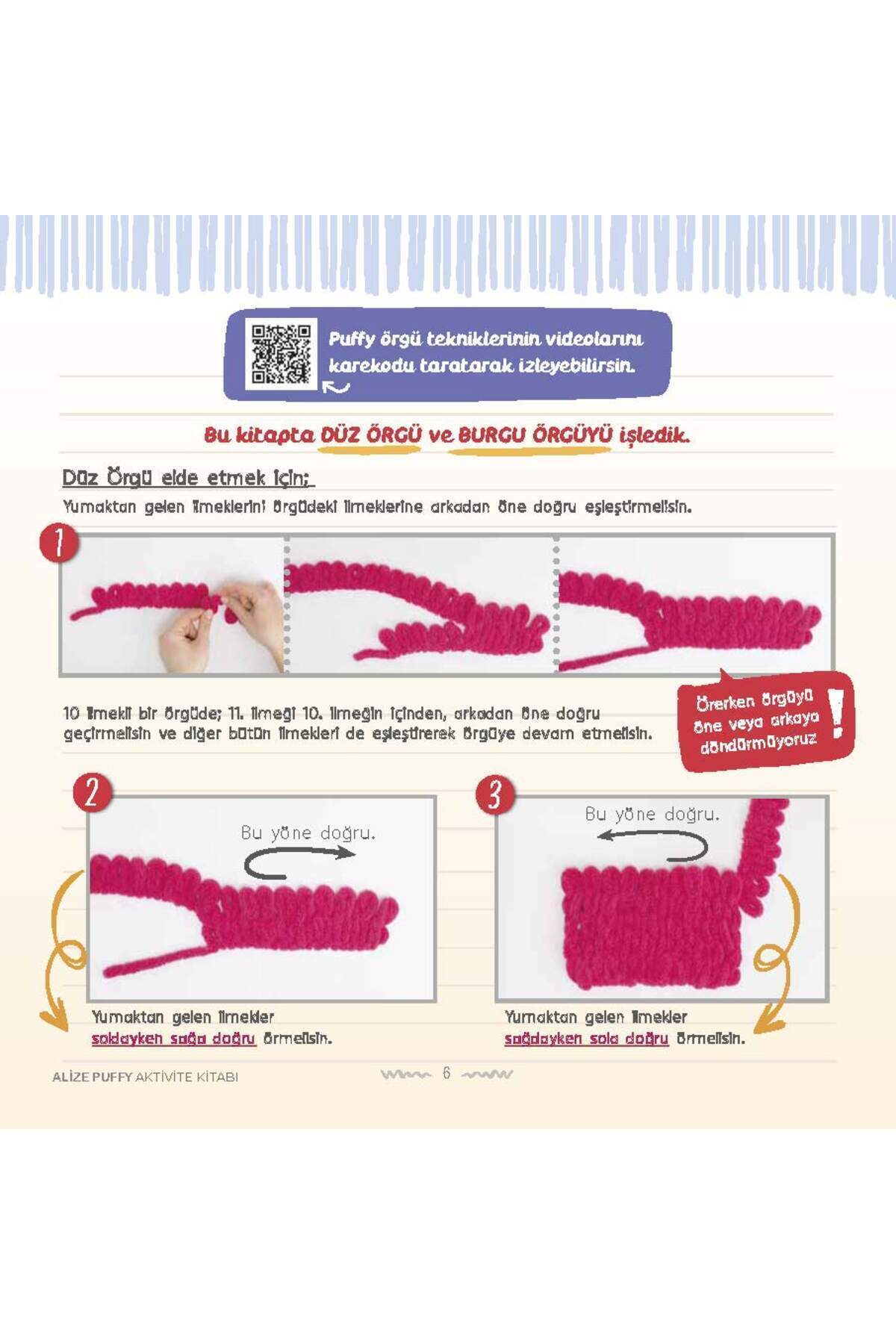 Puffy örgü tekniklerinin videolarını karekodu taratarak izleyebilirsin.

Bu kitapta DÜZ ÖRGÜ ve BURGU ÖRGÜYÜ işledik.

Düz Örgü elde etmek için;

Yumaktan gelen ilmeklerini örgüdeki ilmeklerine arkadan öne doğru eşleştirmelisin.

1

10 ilmekli bir örgüde; 11. ilmeği 10. ilmeğin içinden, arkadan öne doğru geçirmelisin ve diğer bütün ilmekleri de eşleştirerek örgüye devam etmelisin.

Örerken örgüyü öne veya arkaya döndürmüyoruz !

2

Bu yöne doğru.

Yumaktan gelen ilmekler soldayken sağa doğru örmelisin.

3

Bu yöne doğru.

Yumaktan gelen ilmekler sağdayken sola doğru örmelisin.

ALİZE PUFFY AKTİVİTE KİTABI

6