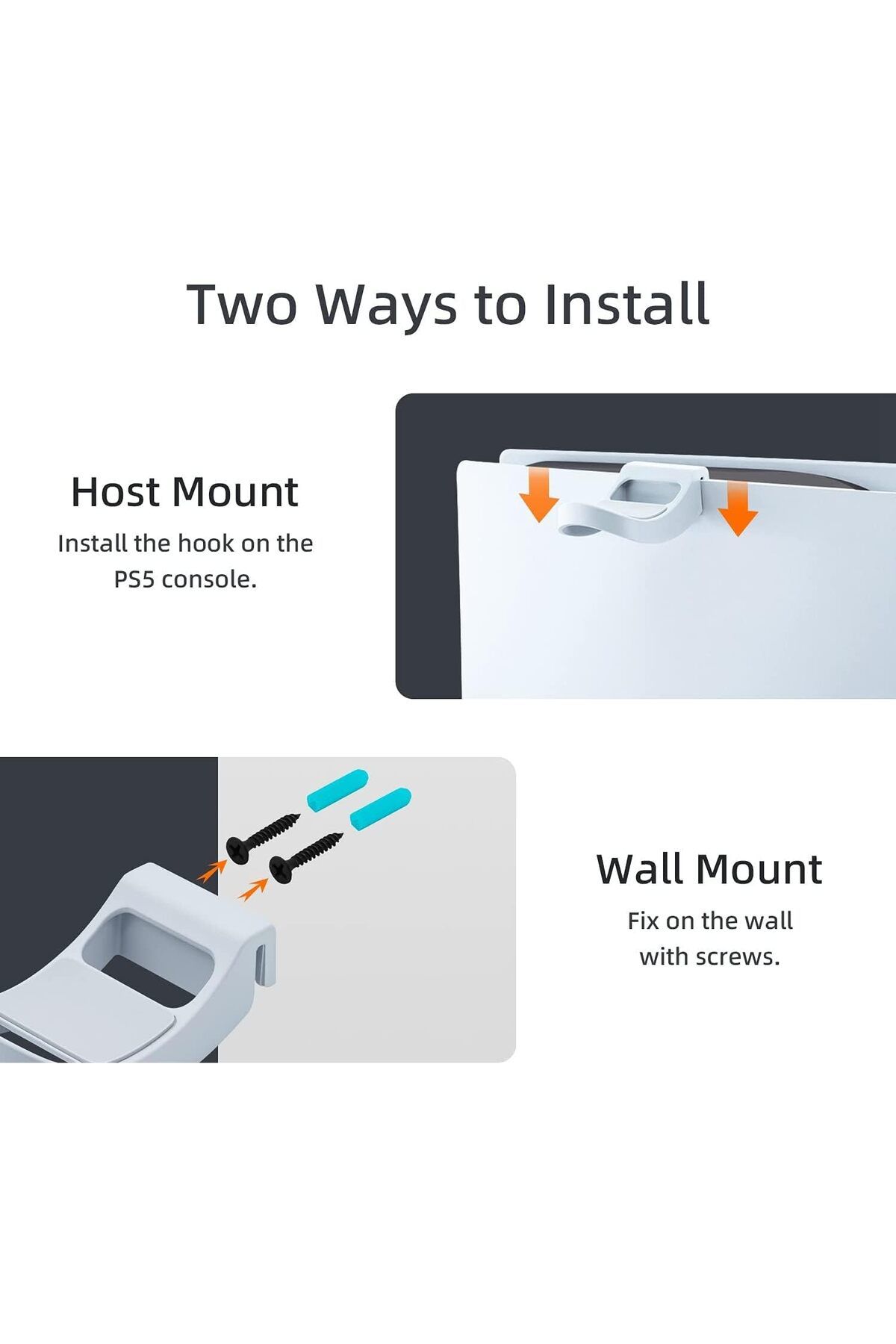 Two Ways to Install

Host Mount
Install the hook on the PS5 console.

Wall Mount
Fix on the wall with screws.