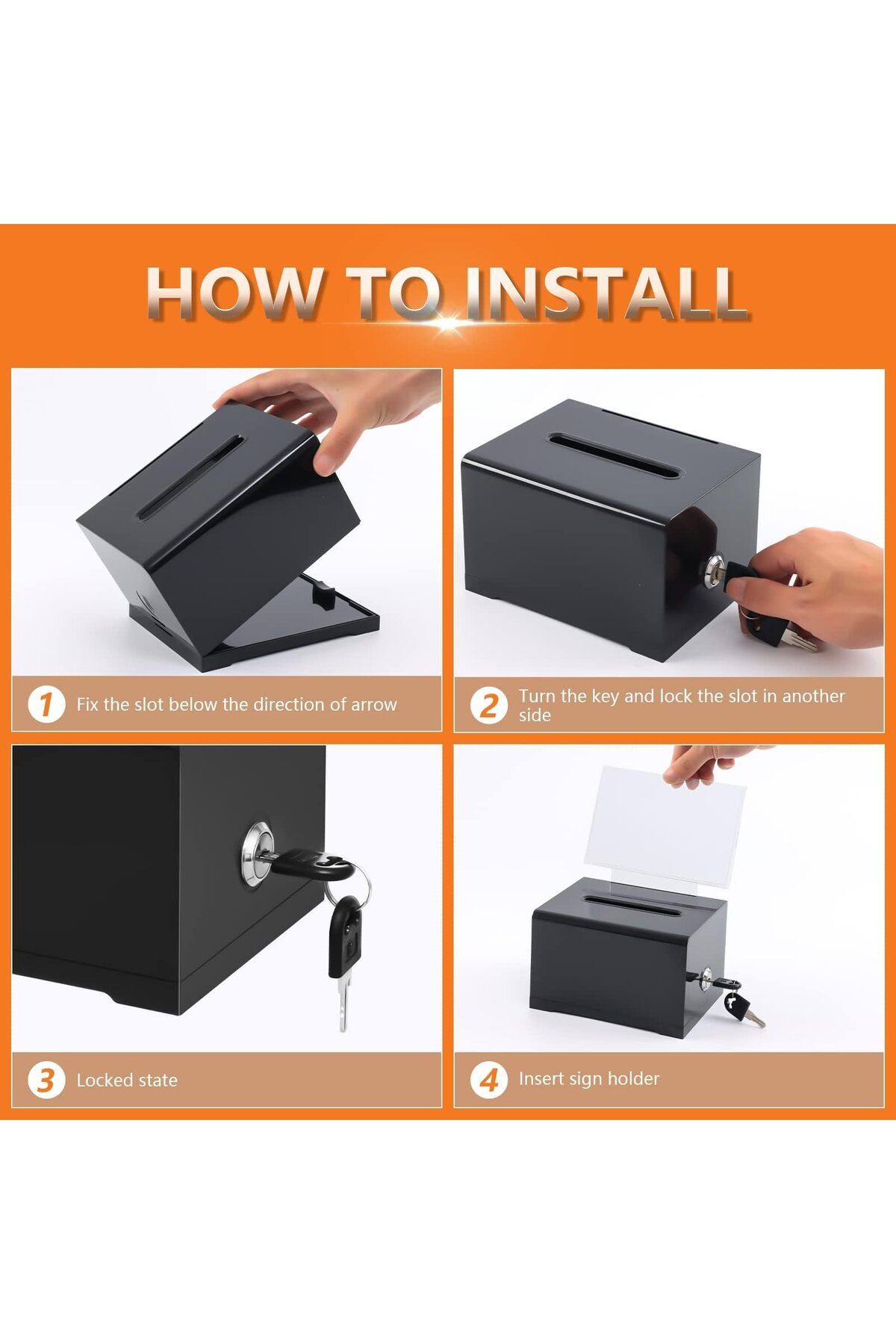 HOW TO INSTALL

1 Fix the slot below the direction of arrow

2 Turn the key and lock the slot in another side

3 Locked state

4 Insert sign holder