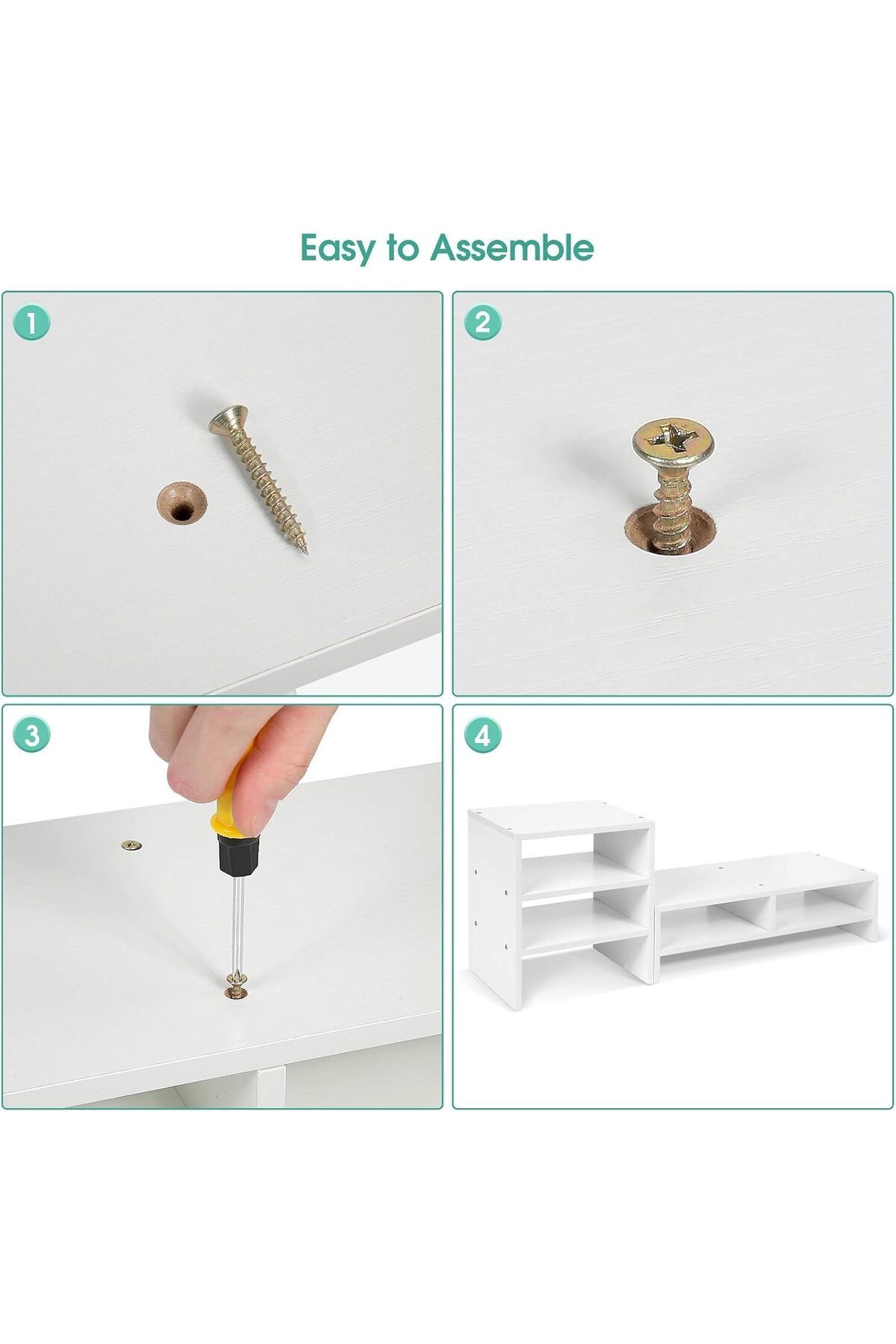 Easy to Assemble

1

2

3

4