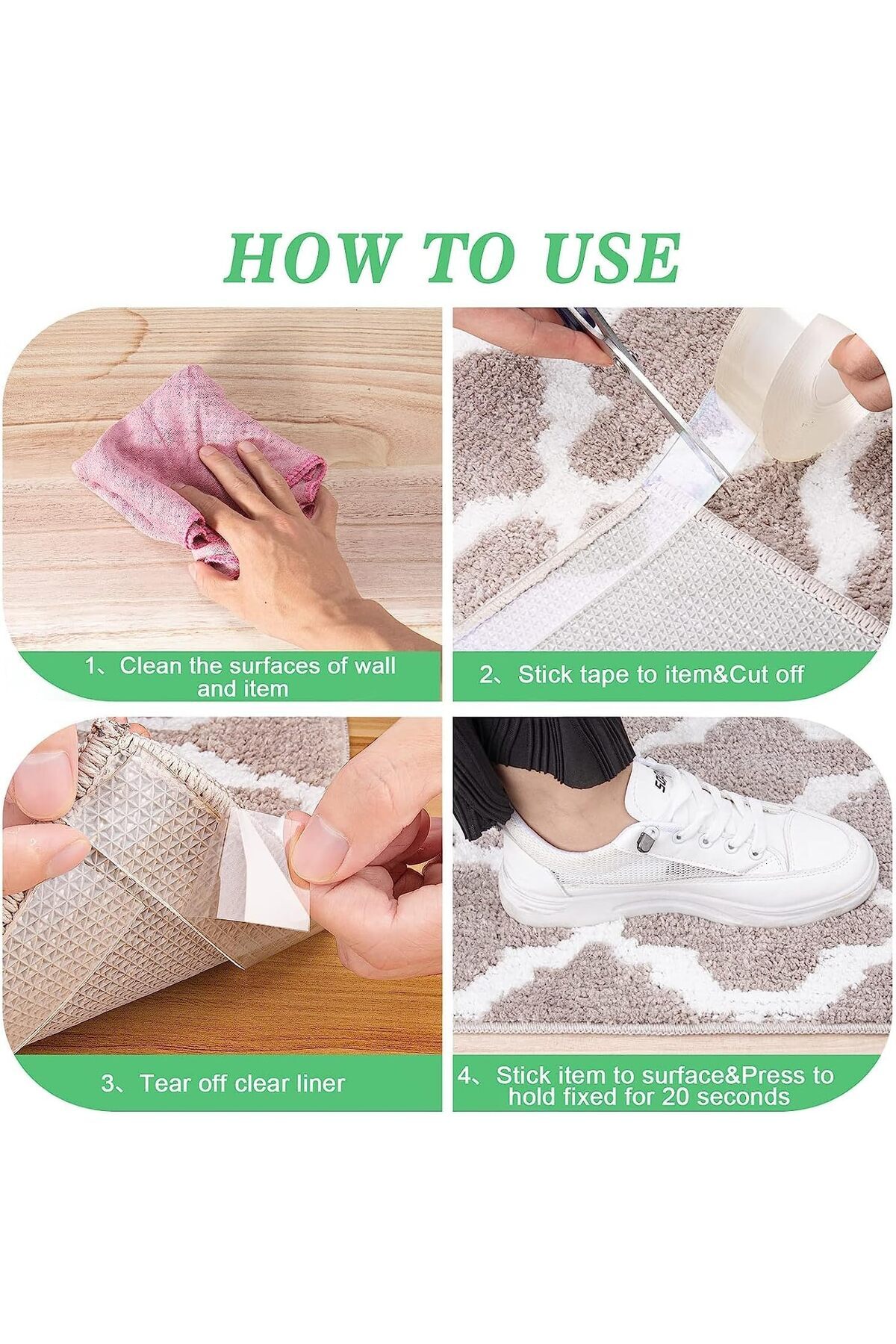 HOW TO USE

1、Clean the surfaces of wall and item

2、Stick tape to item&Cut off

3、Tear off clear liner

4、Stick item to surface&Press to hold fixed for 20 seconds