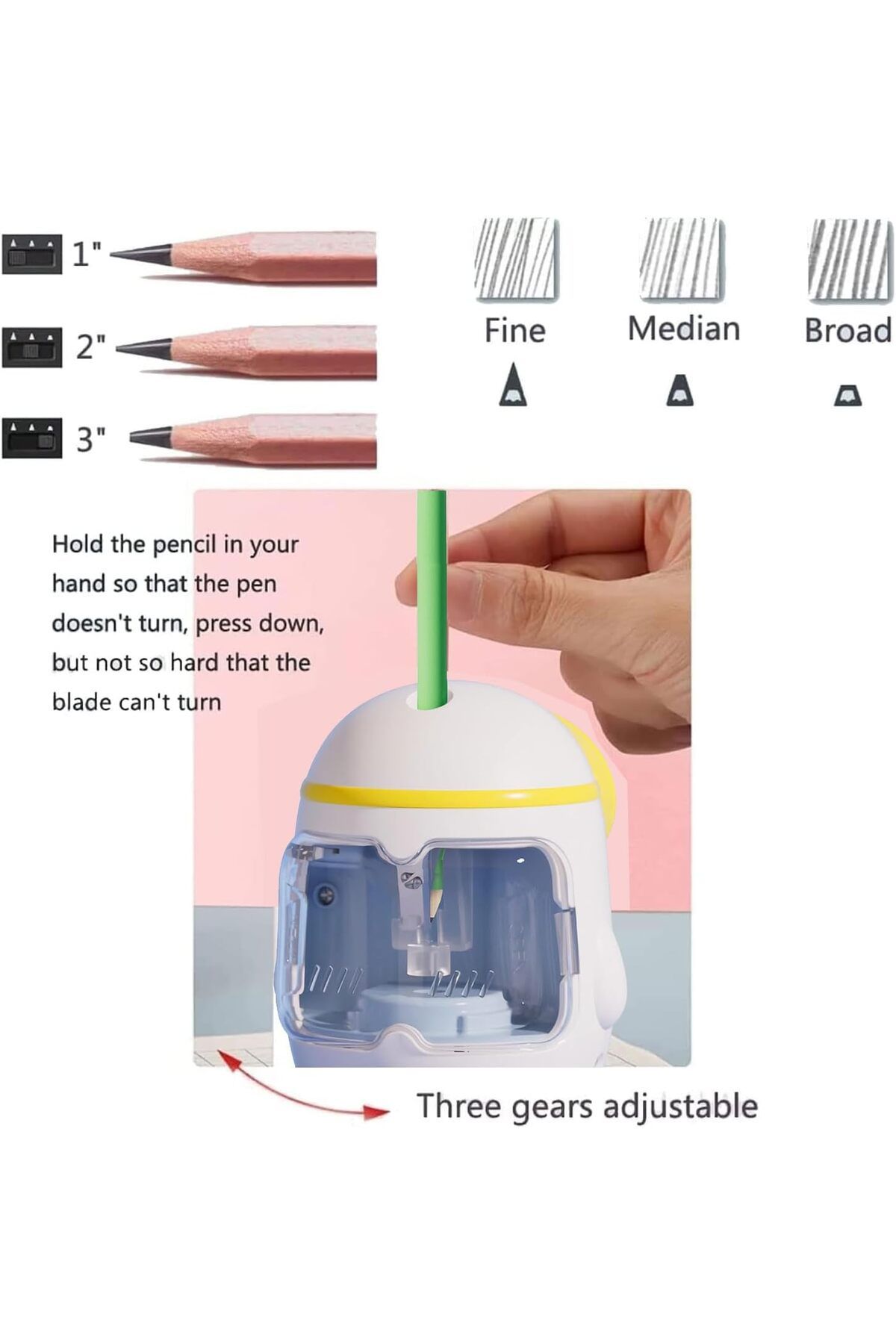 1"

2"

3"

Fine

Median

Broad

Hold the pencil in your hand so that the pen doesn't turn, press down, but not so hard that the blade can't turn

Three gears adjustable