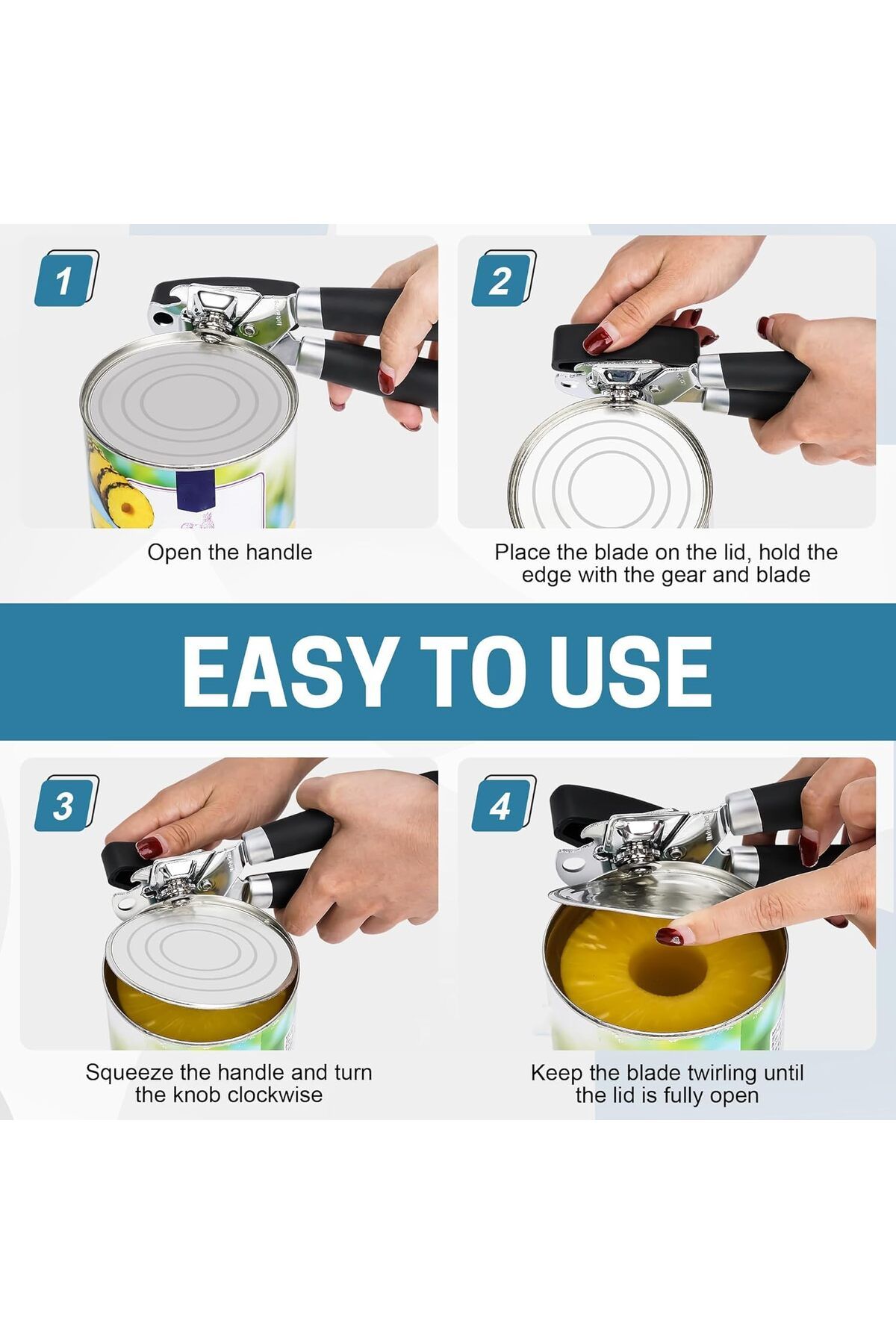 1

Open the handle

2

Place the blade on the lid, hold the edge with the gear and blade

EASY TO USE

3

Squeeze the handle and turn the knob clockwise

4

Keep the blade twirling until the lid is fully open