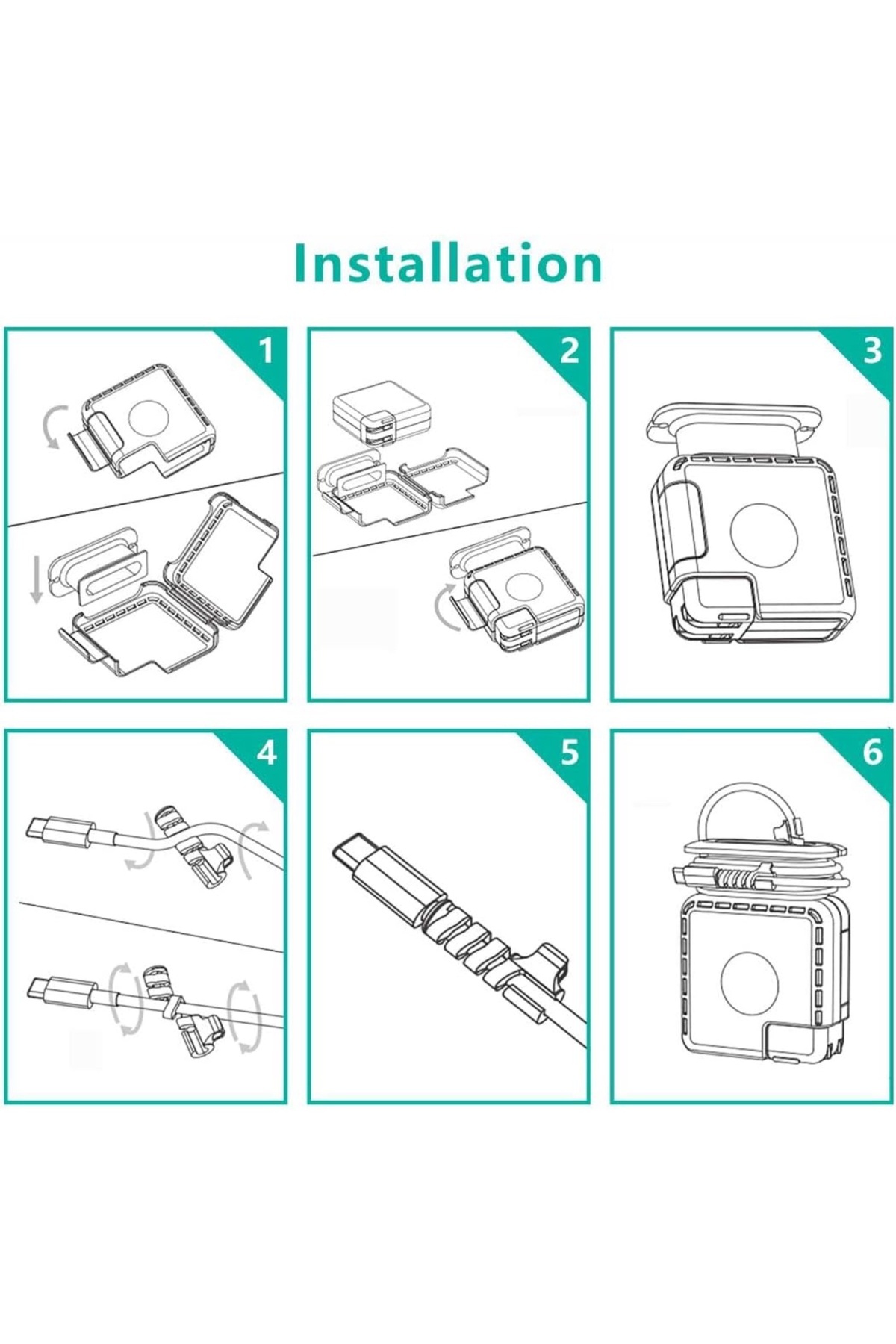 Installation

1

2

3

4

5

6