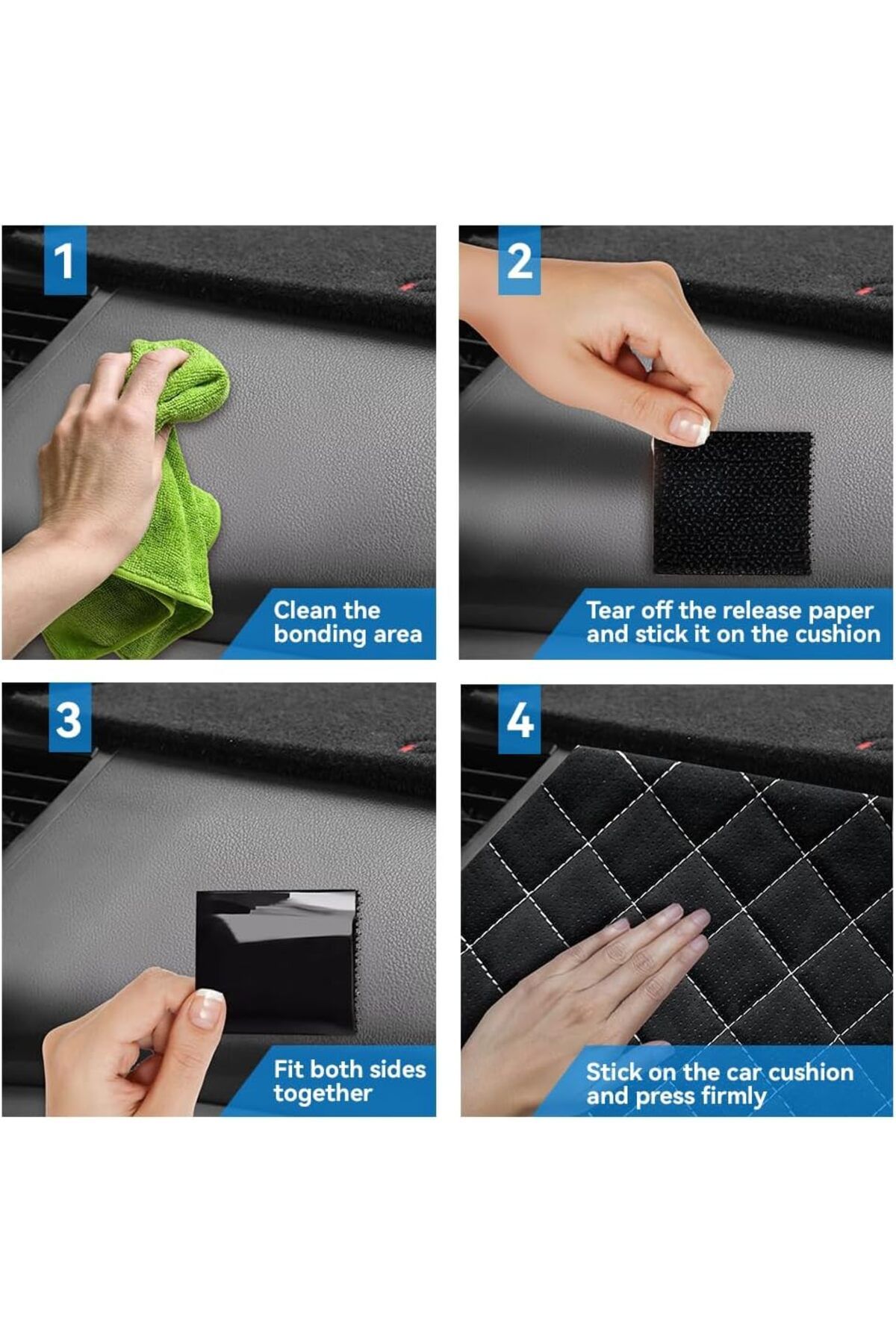 1

Clean the bonding area

2

Tear off the release paper and stick it on the cushion

3

Fit both sides together

4

Stick on the car cushion and press firmly