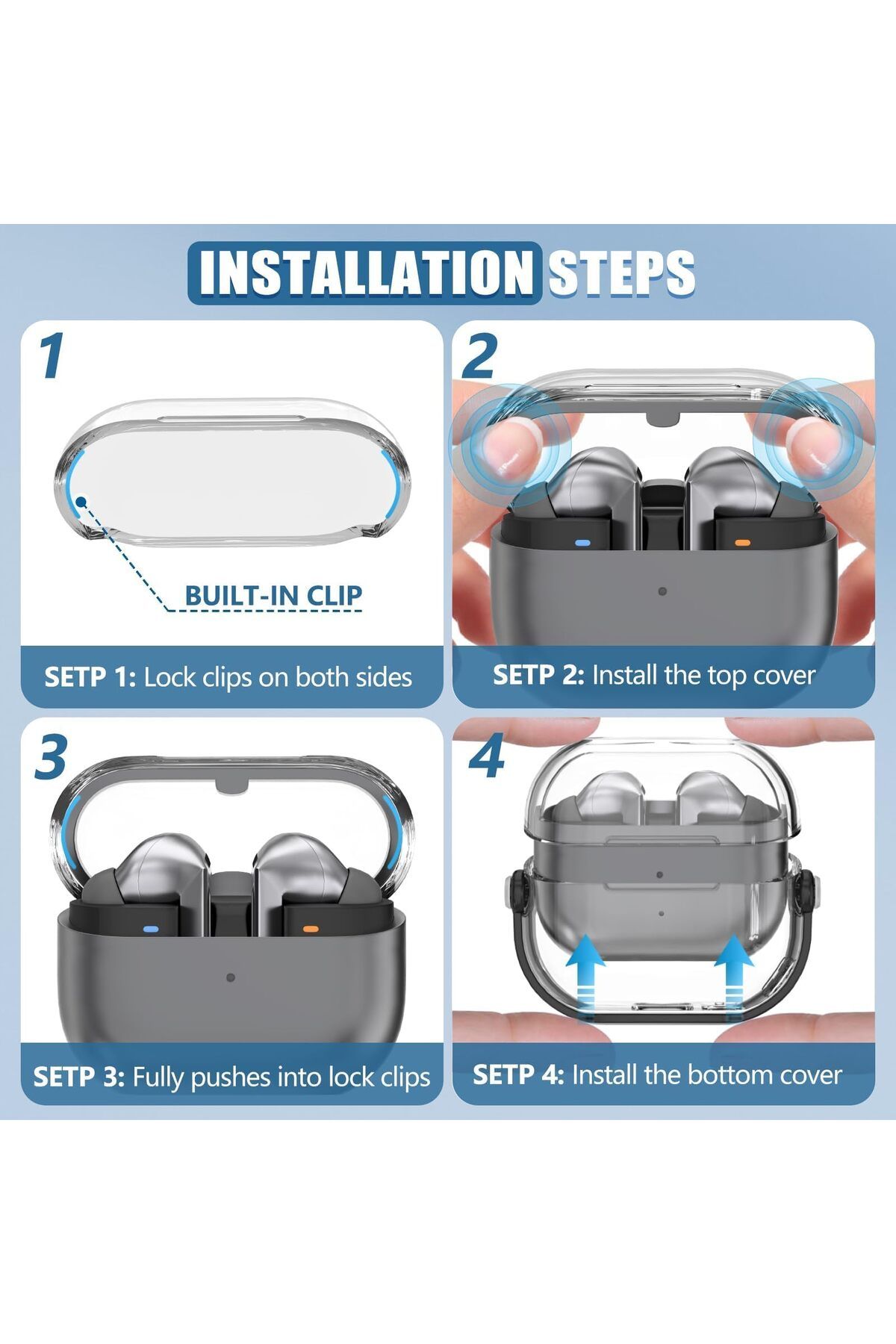 INSTALLATION STEPS

1

BUILT-IN CLIP

SETP 1: Lock clips on both sides

2

SETP 2: Install the top cover

3

SETP 3: Fully pushes into lock clips

4

SETP 4: Install the bottom cover