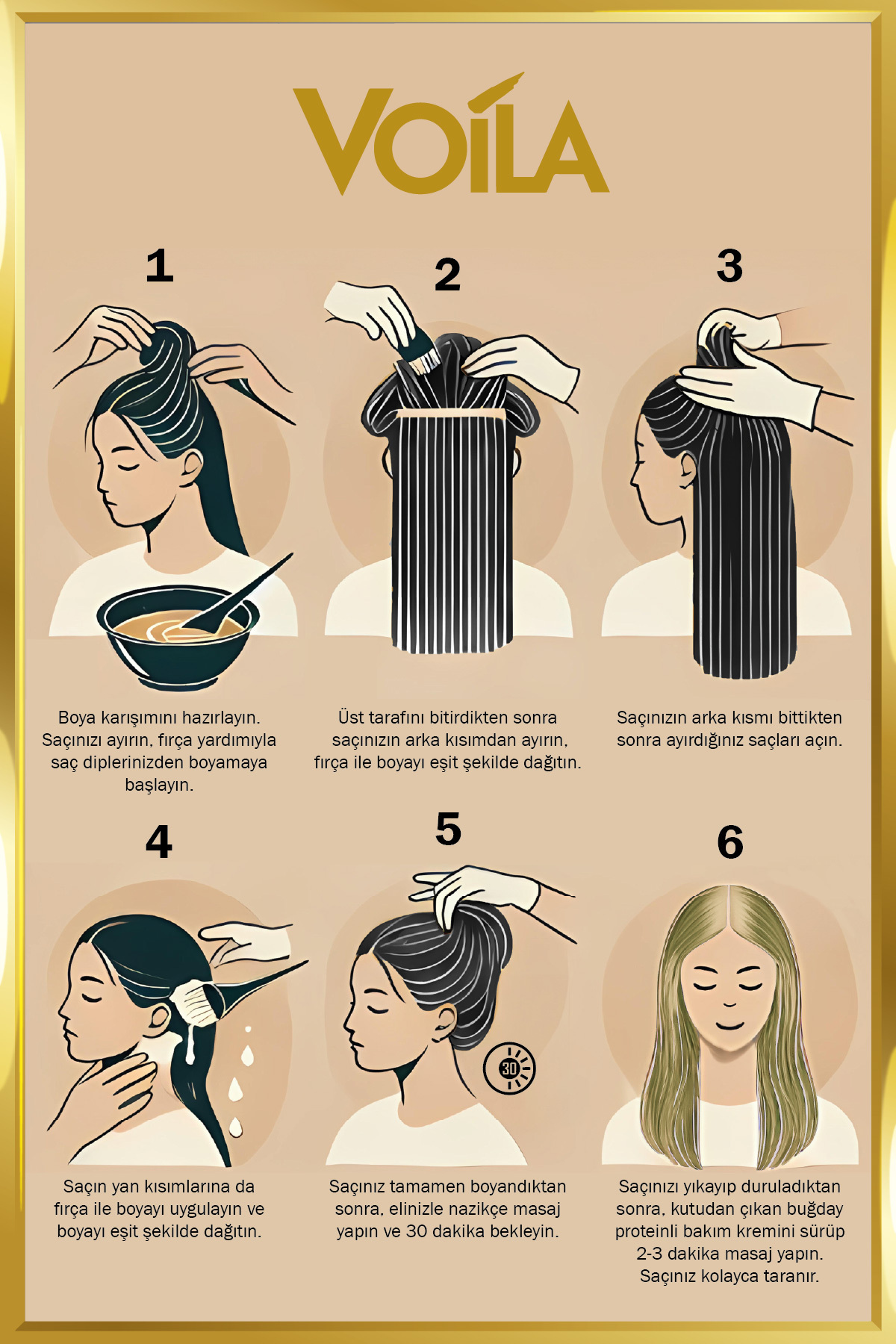 VOİLA

1

Boya karışımını hazırlayın. Saçınızı ayırın, fırça yardımıyla saç diplerinizden boyamaya başlayın.

2

Üst tarafını bitirdikten sonra saçınızın arka kısımdan ayırın, fırça ile boyayı eşit şekilde dağıtın.

3

Saçınızın arka kısmı bittikten sonra ayırdığınız saçları açın.

4

Saçın yan kısımlarına da fırça ile boyayı uygulayın ve boyayı eşit şekilde dağıtın.

5

30

Saçınız tamamen boyandıktan sonra, elinizle nazikçe masaj yapın ve 30 dakika bekleyin.

6

Saçınızı yıkayıp duruladıktan sonra, kutudan çıkan buğday proteinli bakım kremini sürüp 2-3 dakika masaj yapın. Saçınız kolayca taranır.