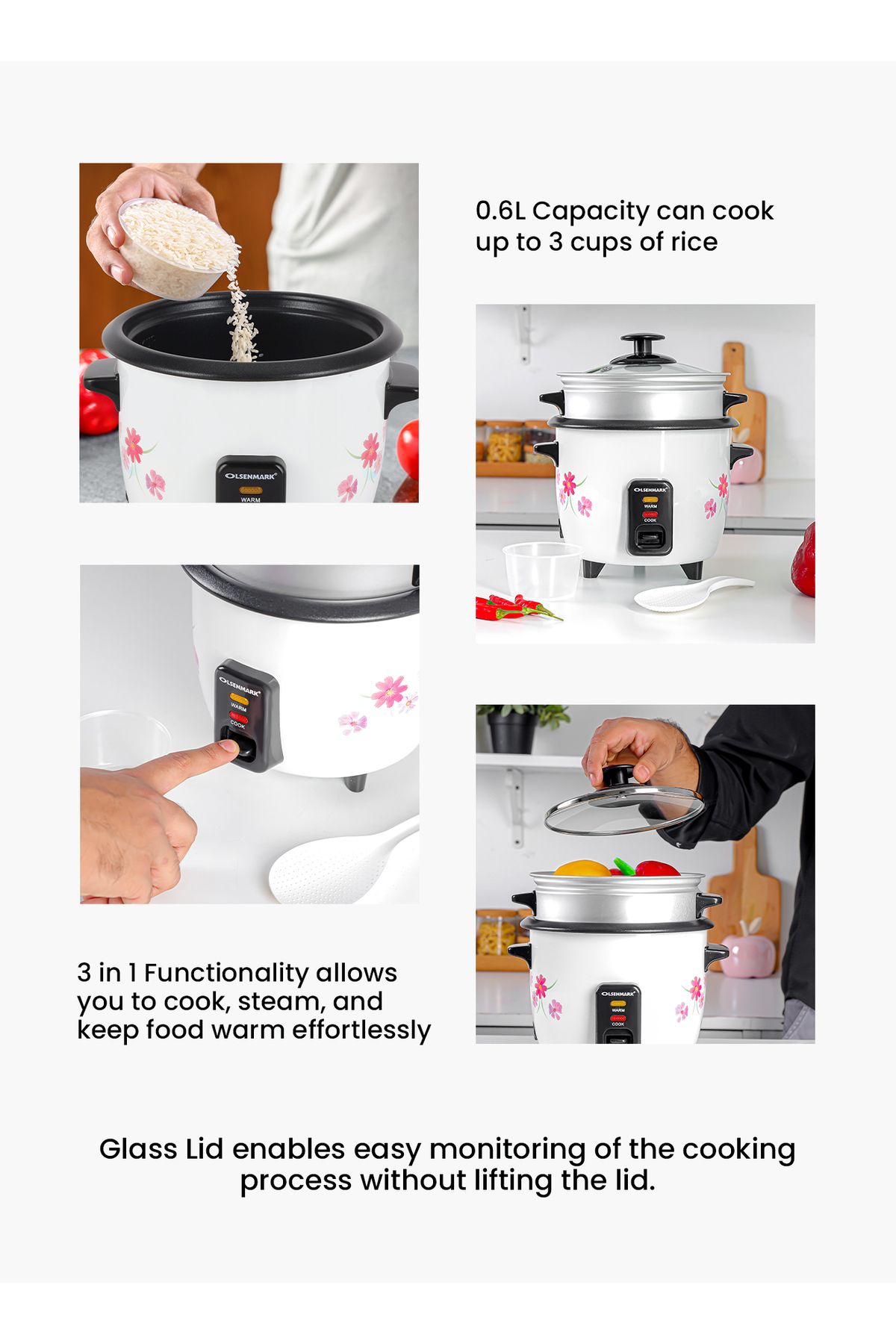 OLSENMARK
WARM

0.6L Capacity can cook up to 3 cups of rice

OLSENMARK
WARM
COOK

OLSENMARK
WARM
COOK

OLSENMARK
WARM
COOK

3 in 1 Functionality allows you to cook, steam, and keep food warm effortlessly

Glass Lid enables easy monitoring of the cooking process without lifting the lid.