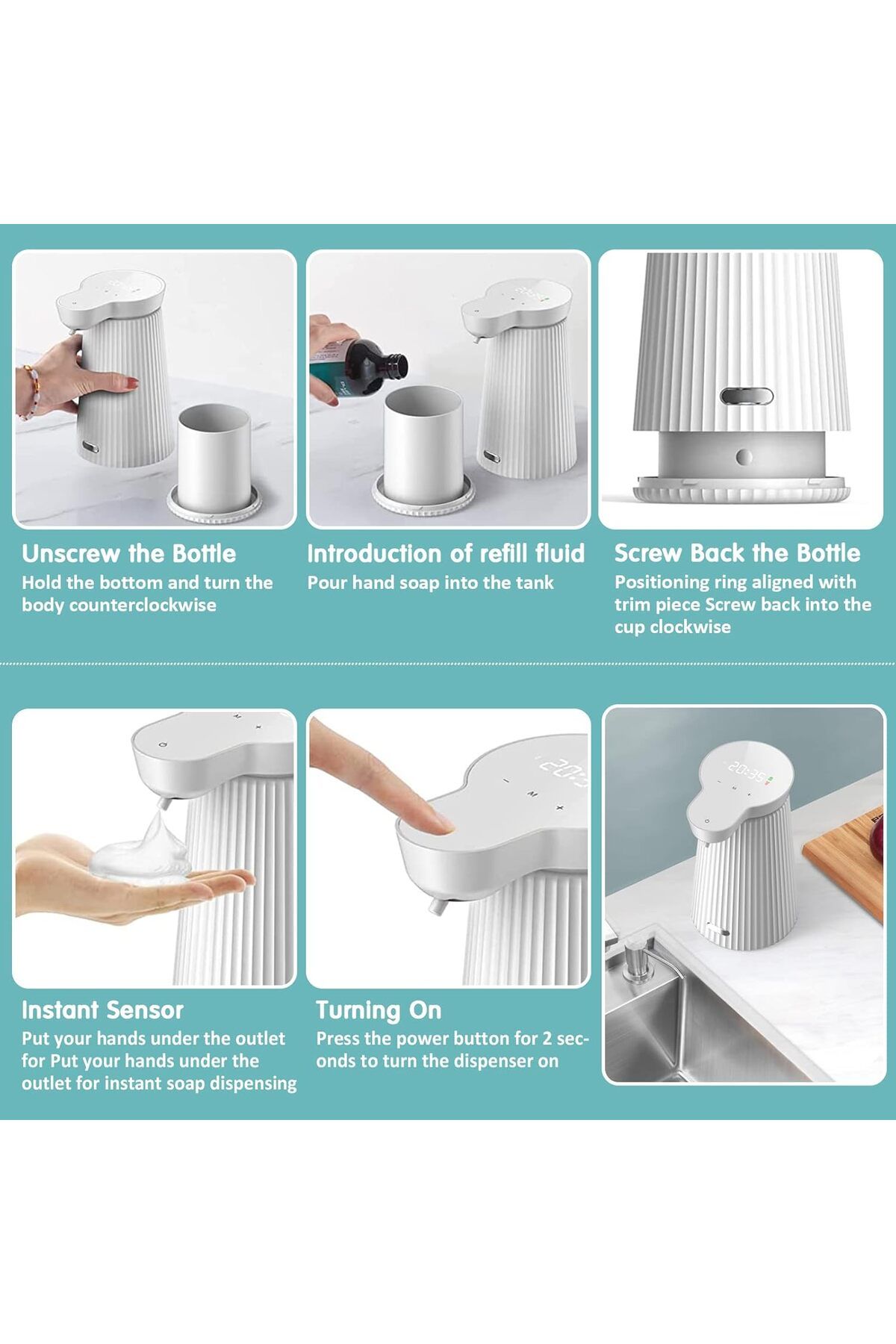 Unscrew the Bottle
Hold the bottom and turn the body counterclockwise

Introduction of refill fluid
Pour hand soap into the tank

Screw Back the Bottle
Positioning ring aligned with trim piece Screw back into the cup clockwise

Instant Sensor
Put your hands under the outlet for Put your hands under the outlet for instant soap dispensing

Turning On
Press the power button for 2 seconds to turn the dispenser on

20:35