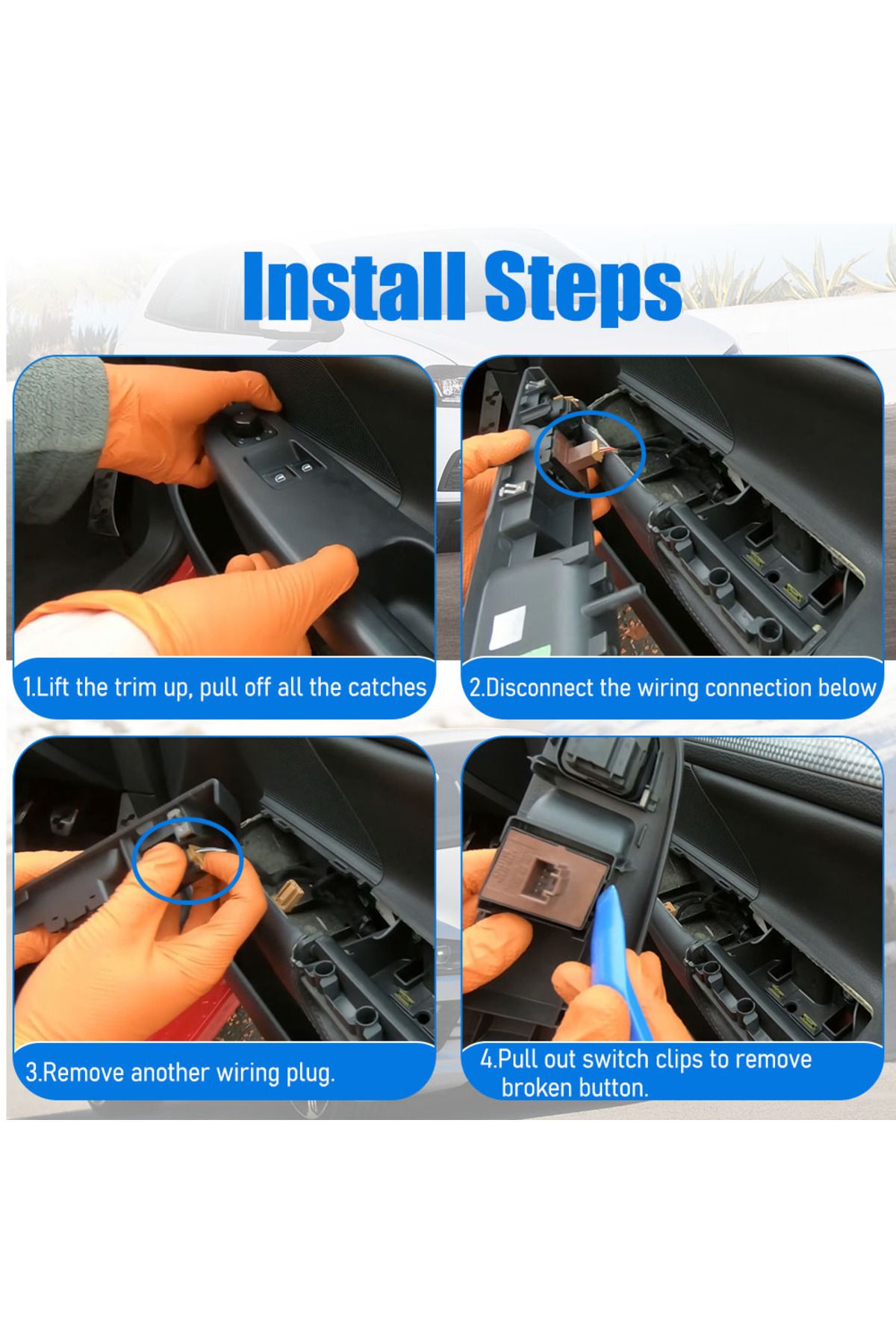 Install Steps

1.Lift the trim up, pull off all the catches

2.Disconnect the wiring connection below

3.Remove another wiring plug.

4.Pull out switch clips to remove broken button.