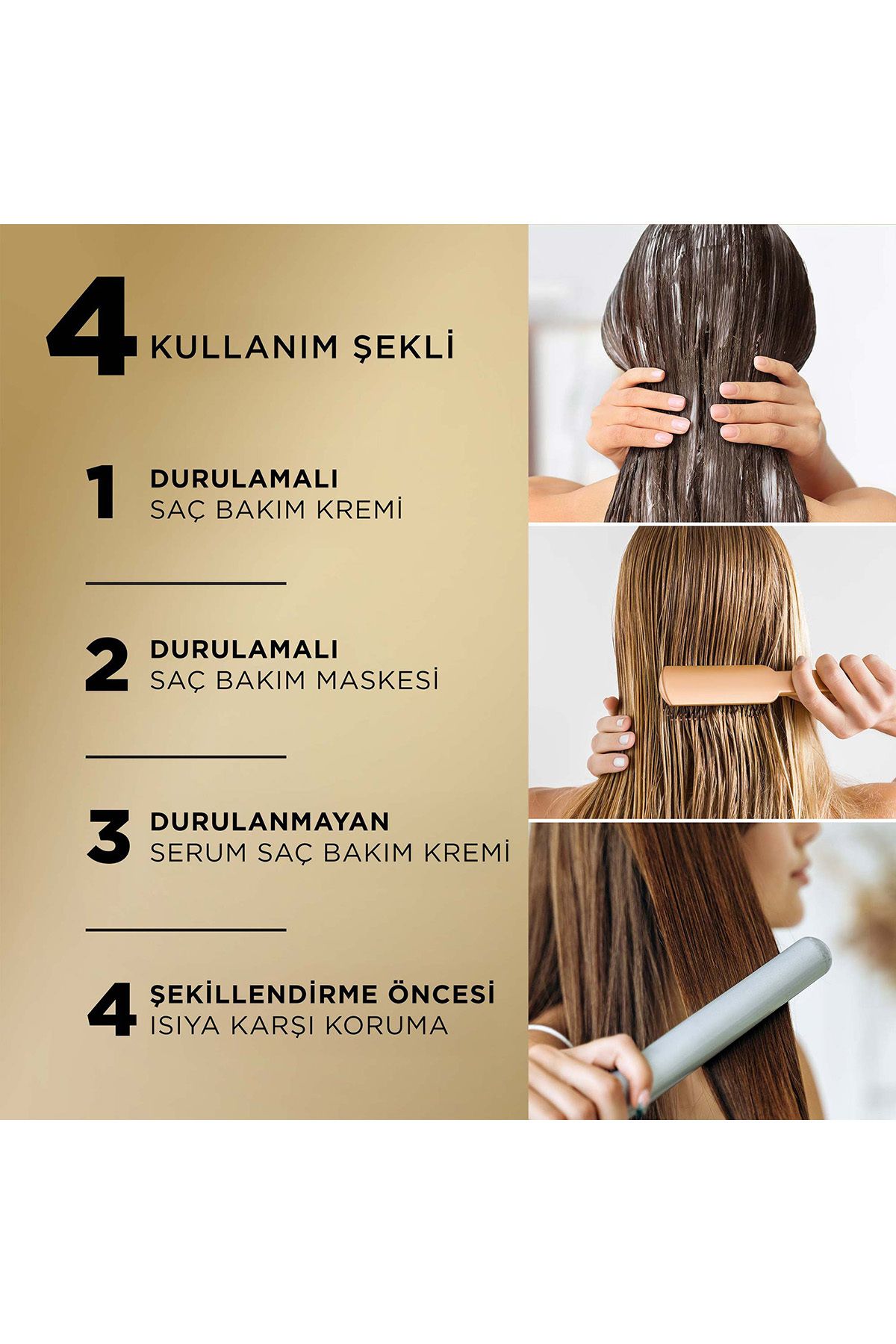 4 KULLANIM ŞEKLİ

1 DURULAMALI
SAÇ BAKIM KREMİ

2 DURULAMALI
SAÇ BAKIM MASKESİ

3 DURULANMAYAN
SERUM SAÇ BAKIM KREMİ

4 ŞEKİLLENDİRME ÖNCESİ
ISIYA KARŞI KORUMA