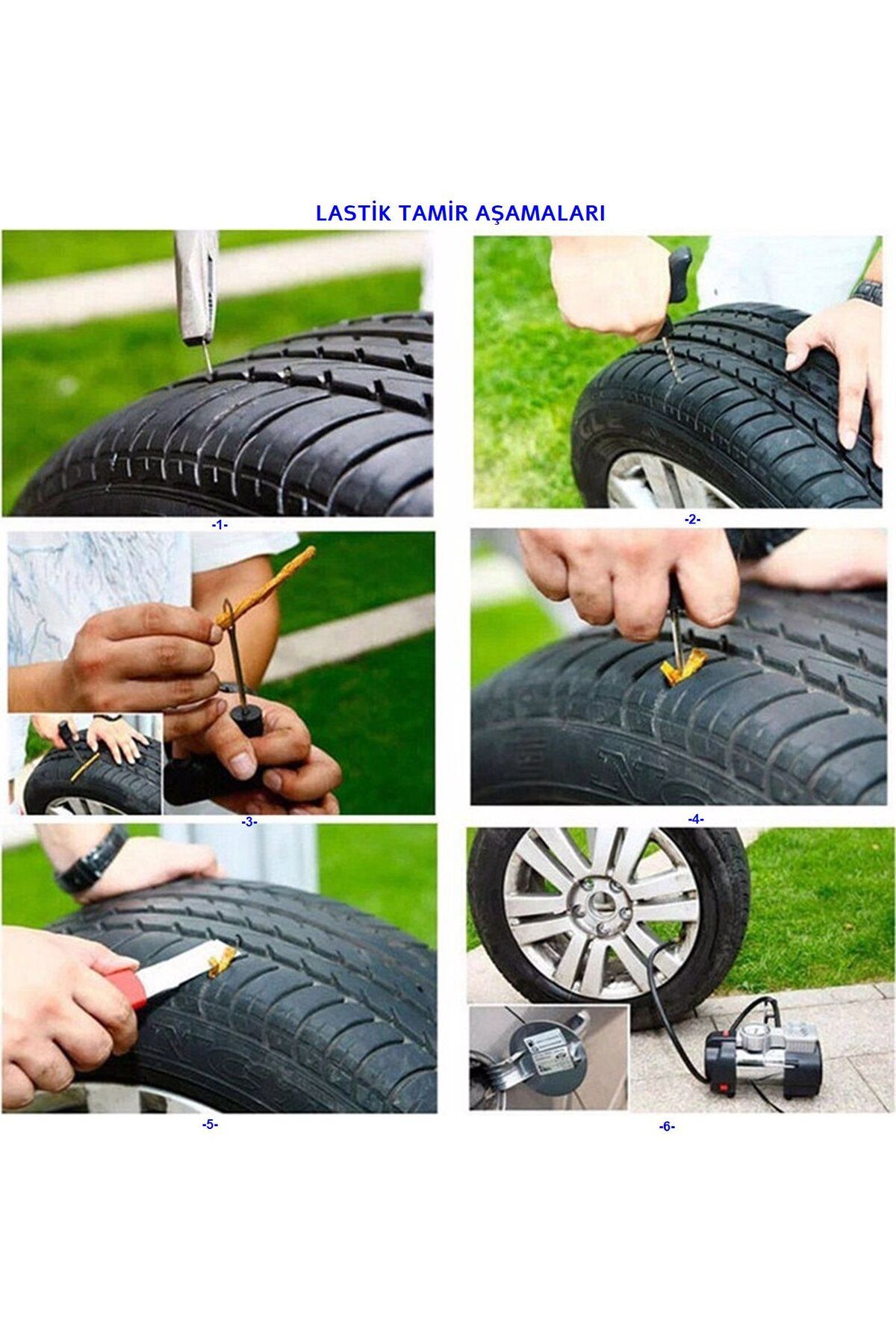 LASTİK TAMİR AŞAMALARI

-1-

-2-

-3-

-4-

-5-

-6-