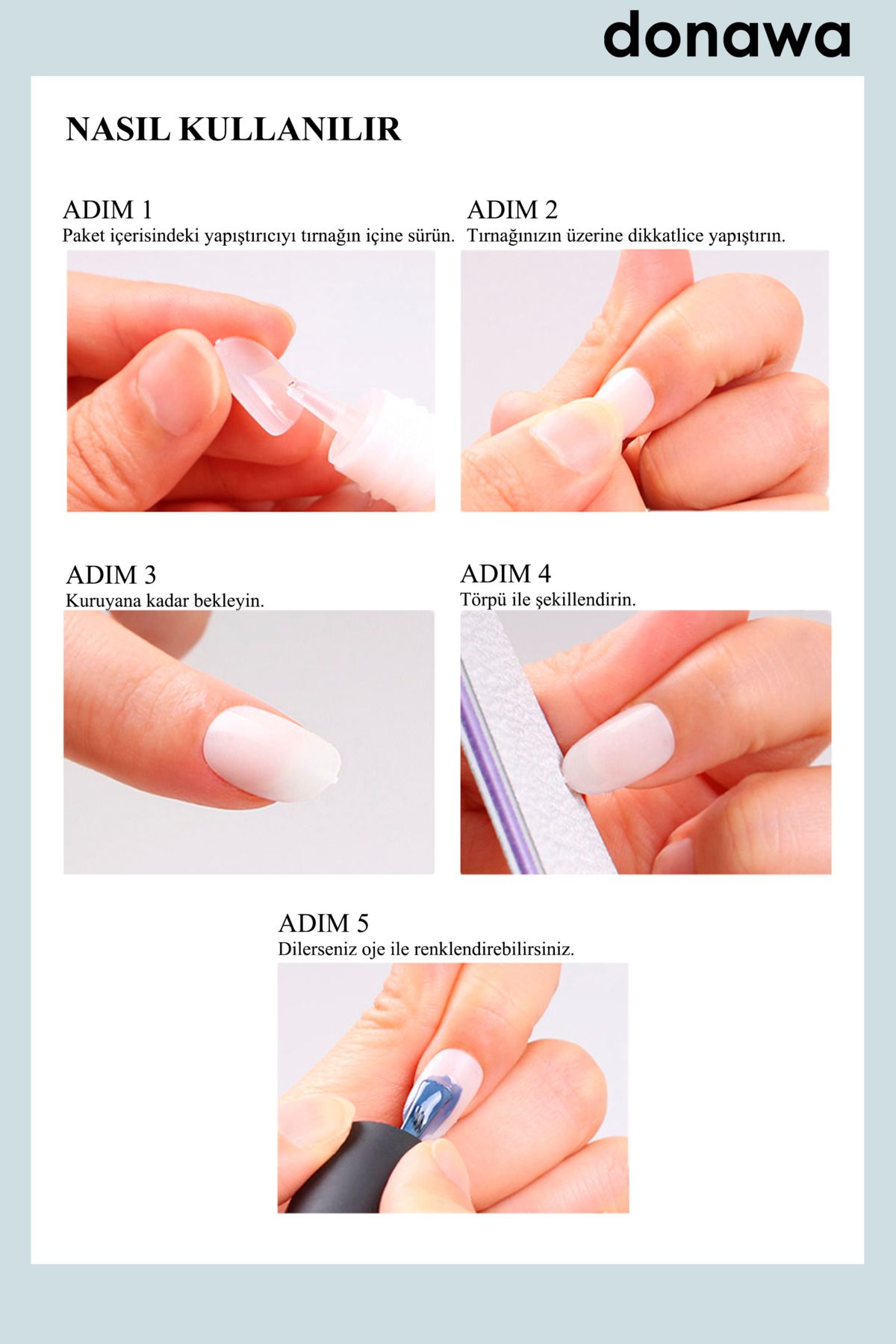 donawa

NASIL KULLANILIR

ADIM 1
Paket içerisindeki yapıştırıcıyı tırnağın içine sürün.

ADIM 2
Tırnağınızın üzerine dikkatlice yapıştırın.

ADIM 3
Kuruyana kadar bekleyin.

ADIM 4
Törpü ile şekillendirin.

ADIM 5
Dilerseniz oje ile renklendirebilirsiniz.