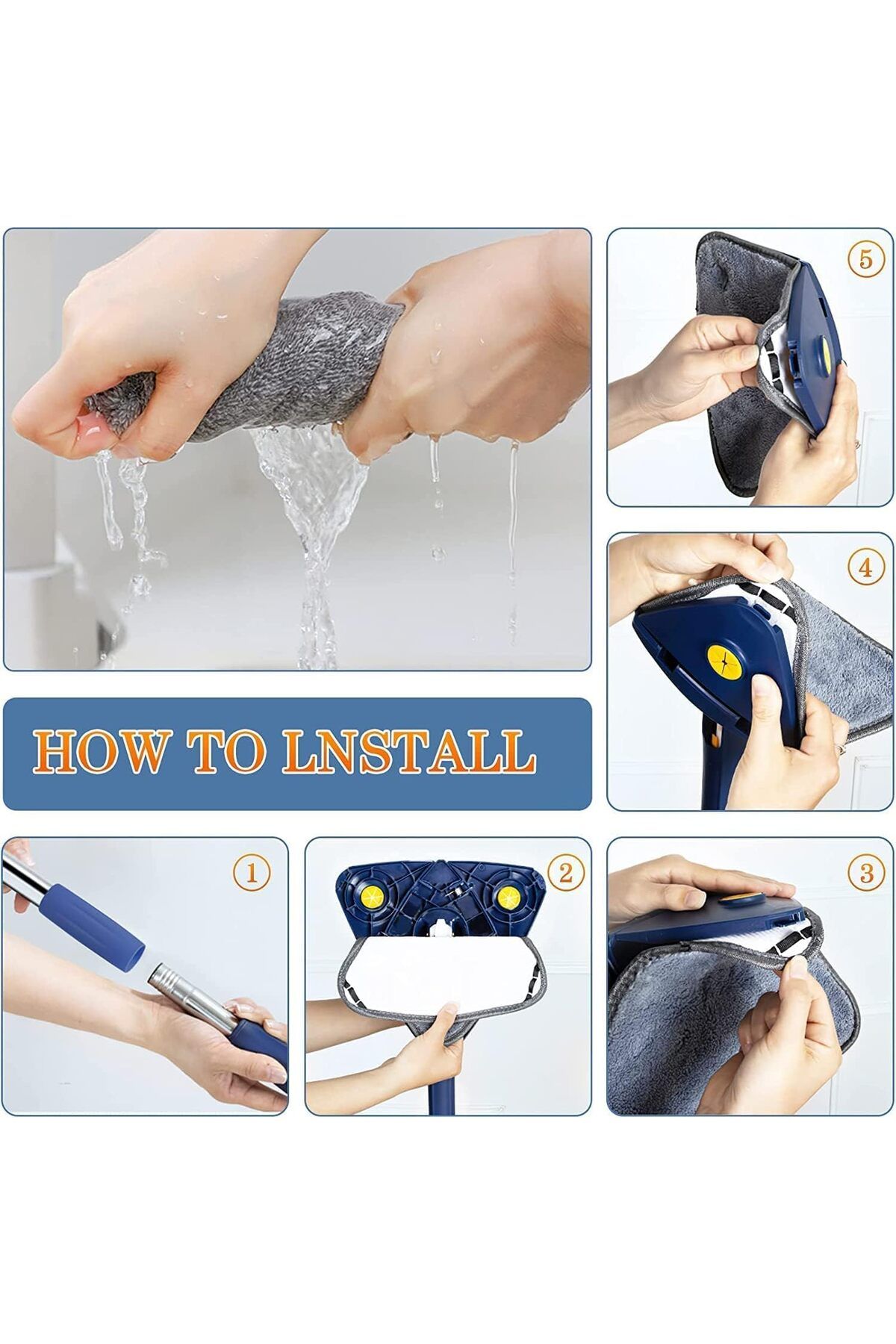 5

4

HOW TO LNSTALL

1

2

3