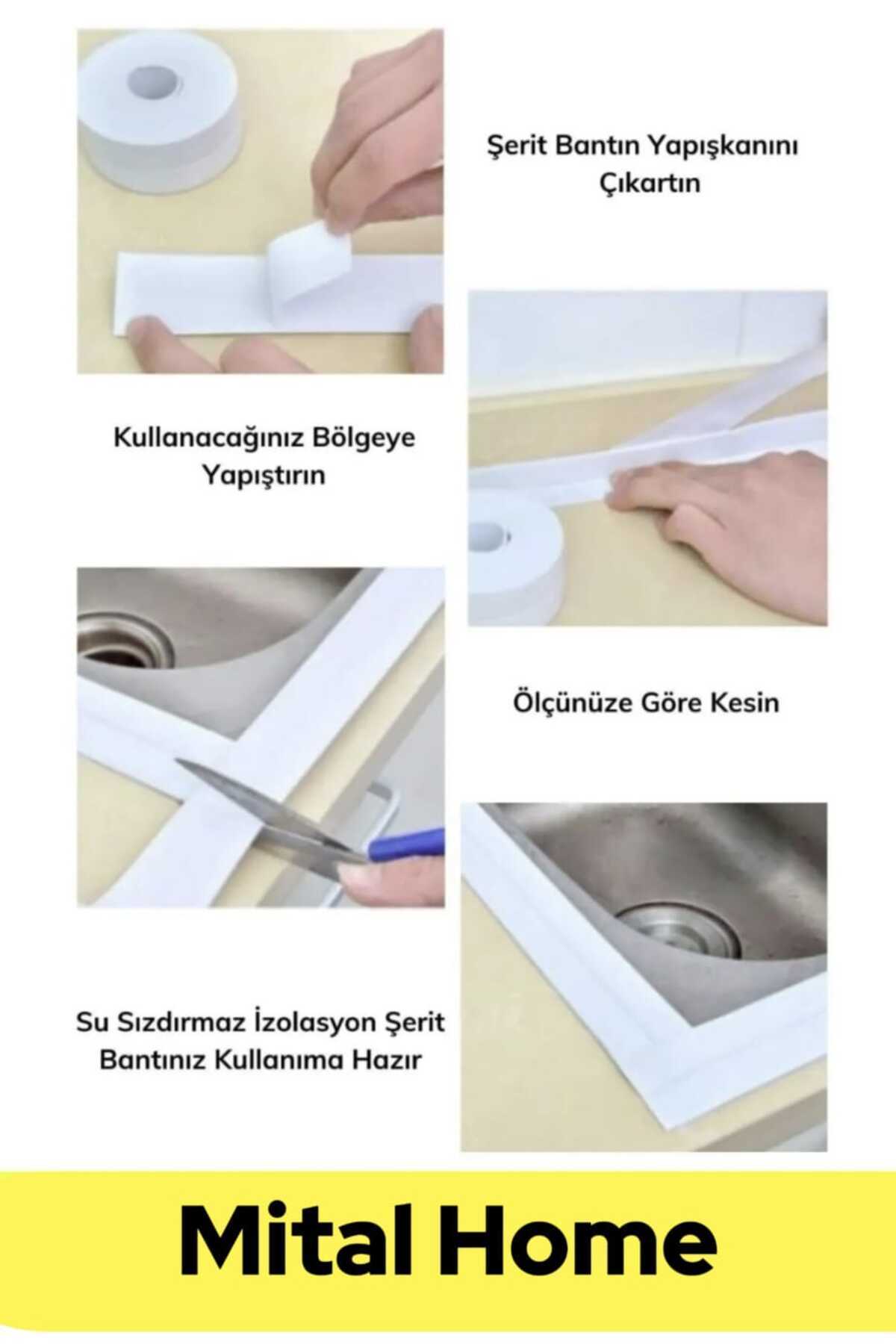 Şerit Bantın Yapışkanını Çıkartın

Kullanacağınız Bölgeye Yapıştırın

Ölçünüze Göre Kesin

Su Sızdırmaz İzolasyon Şerit Bantınız Kullanıma Hazır

Mital Home