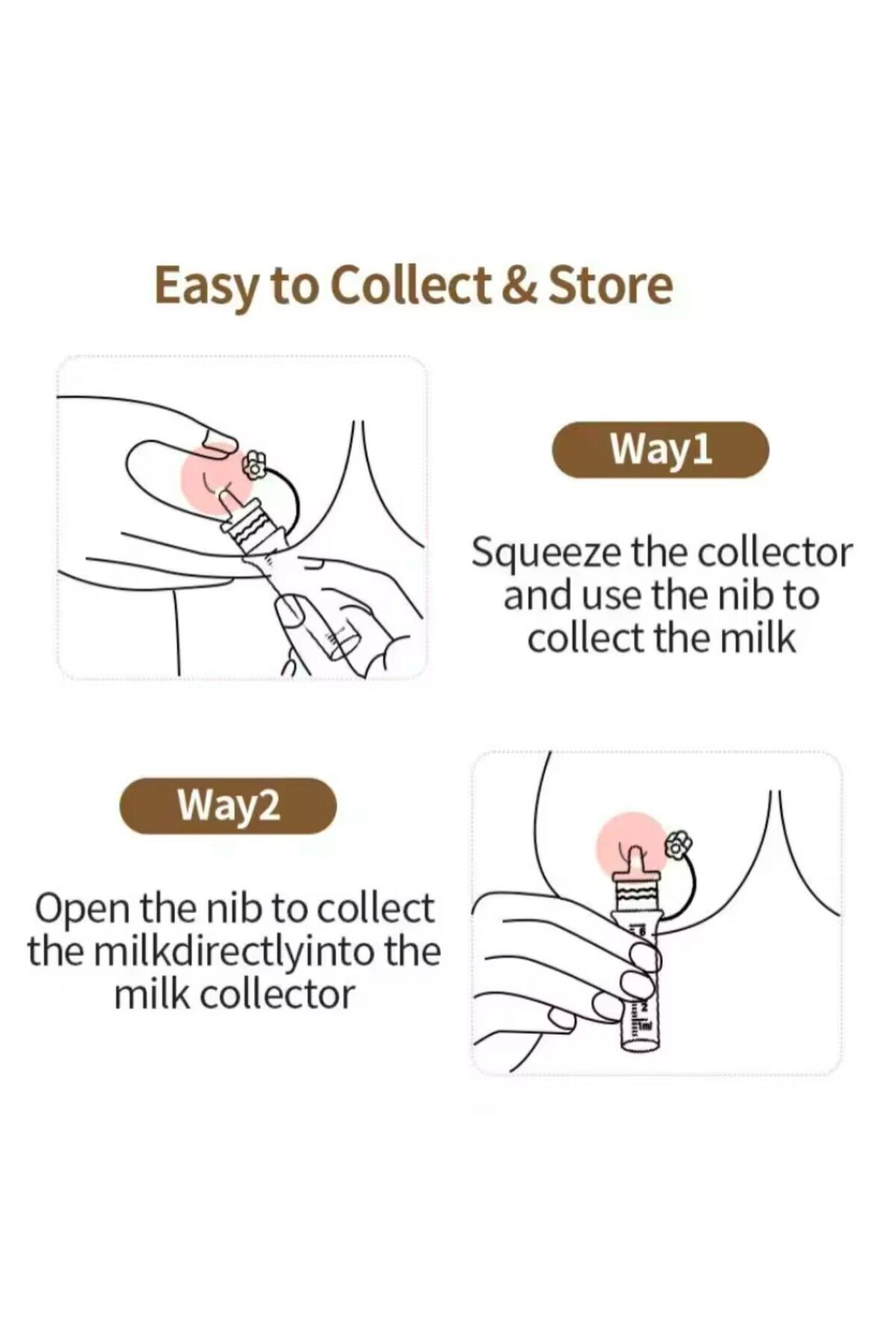 Easy to Collect & Store

Way1

Squeeze the collector and use the nib to collect the milk

Way2

Open the nib to collect the milkdirectlyinto the milk collector