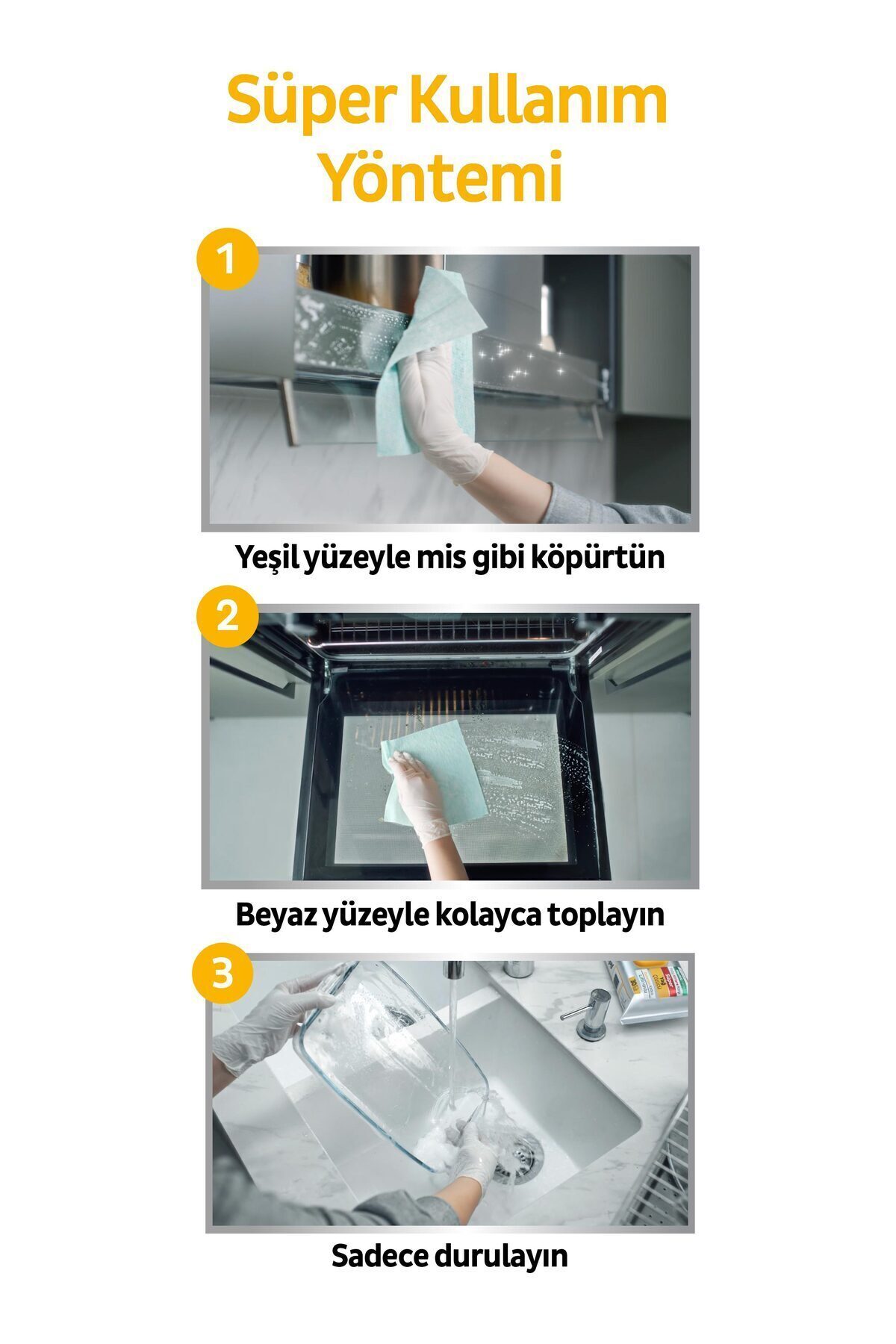 Süper Kullanım Yöntemi

1

Yeşil yüzeyle mis gibi köpürtün

2

Beyaz yüzeyle kolayca toplayın

3

Sadece durulayın