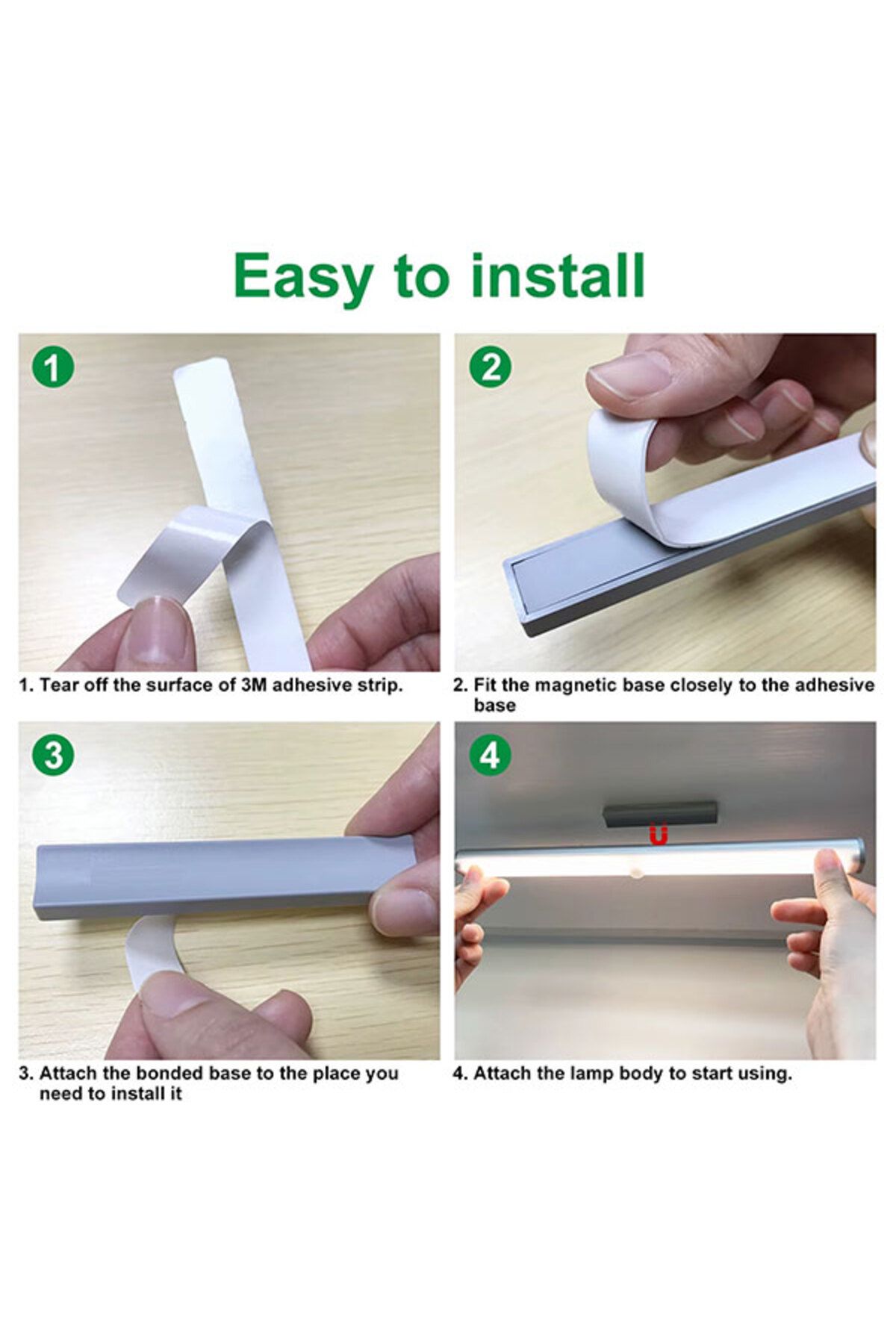 Easy to install

1

1. Tear off the surface of 3M adhesive strip.

2

2. Fit the magnetic base closely to the adhesive base

3

3. Attach the bonded base to the place you need to install it

4

4. Attach the lamp body to start using.