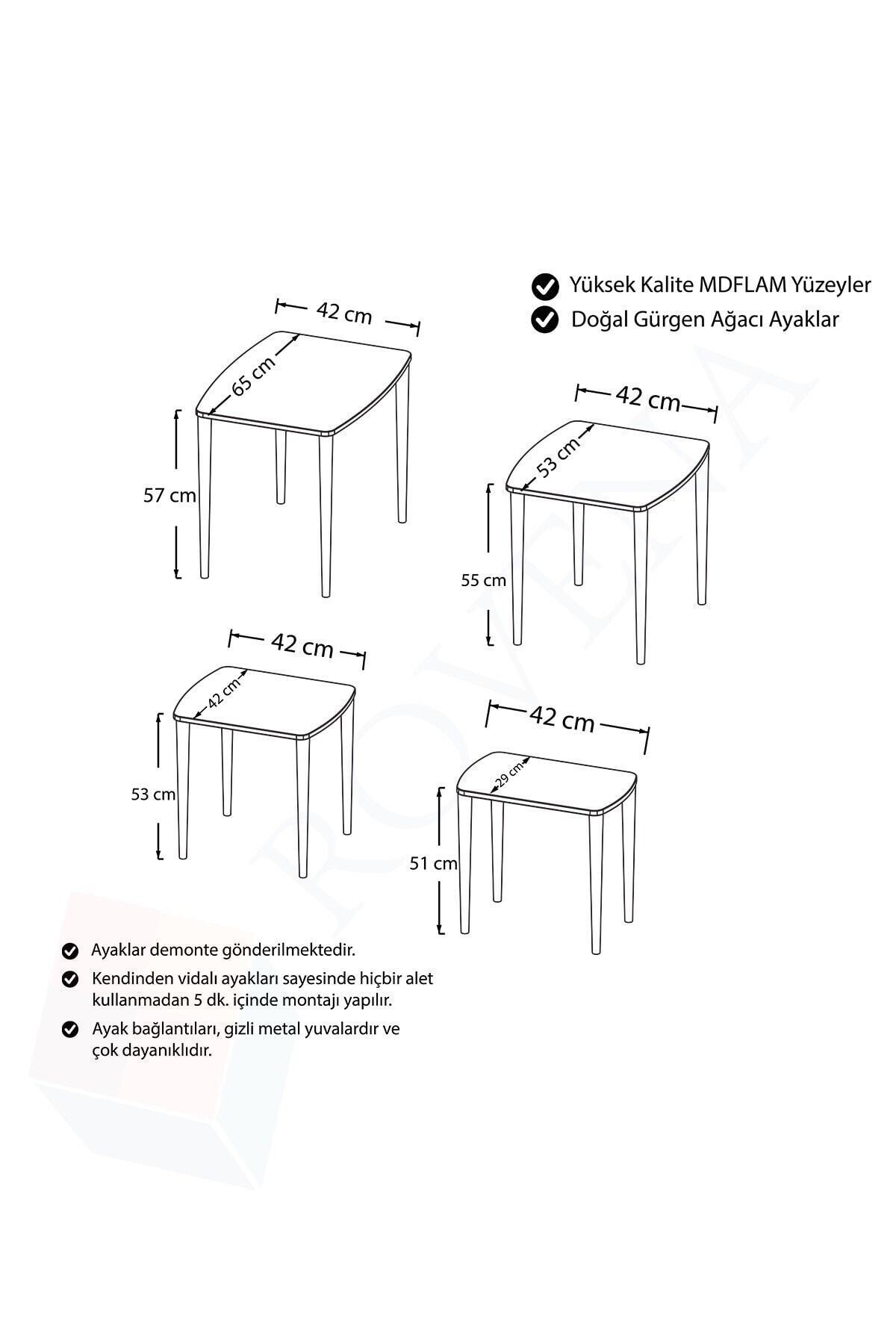 Yüksek Kalite MDFLAM Yüzeyler
Doğal Gürgen Ağacı Ayaklar

42 cm
65 cm
57 cm

42 cm
53 cm
55 cm

42 cm
42 cm
53 cm

42 cm
29 cm
51 cm

ROVENA

Ayaklar demonte gönderilmektedir.

Kendinden vidalı ayakları sayesinde hiçbir alet kullanmadan 5 dk. içinde montajı yapılır.

Ayak bağlantıları, gizli metal yuvalardır ve çok dayanıklıdır.