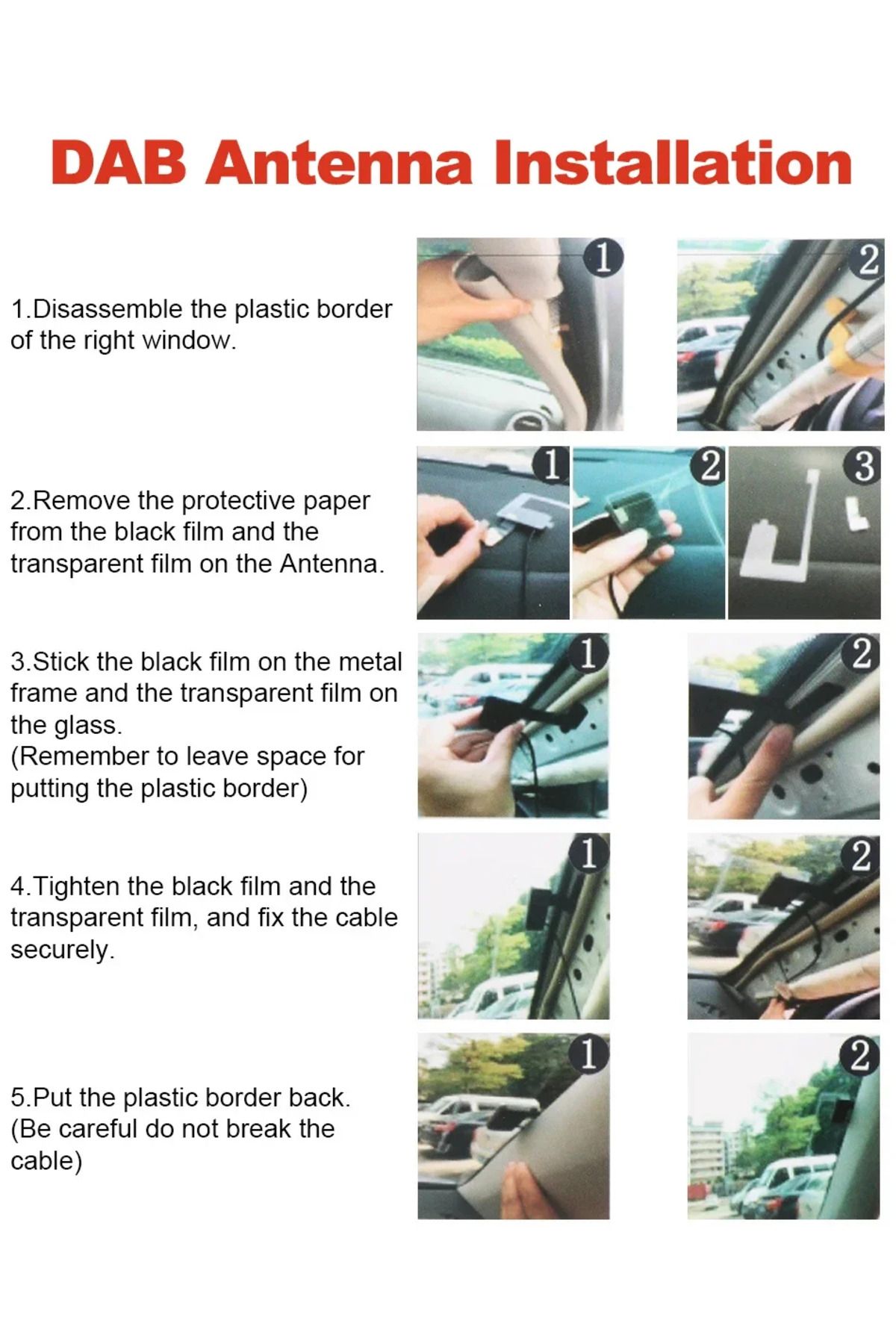 DAB Antenna Installation

1.Disassemble the plastic border of the right window.

1

2

2.Remove the protective paper from the black film and the transparent film on the Antenna.

1

2

3

3.Stick the black film on the metal frame and the transparent film on the glass.
(Remember to leave space for putting the plastic border)

1

2

4.Tighten the black film and the transparent film, and fix the cable securely.

1

2

5.Put the plastic border back.
(Be careful do not break the cable)

1

2