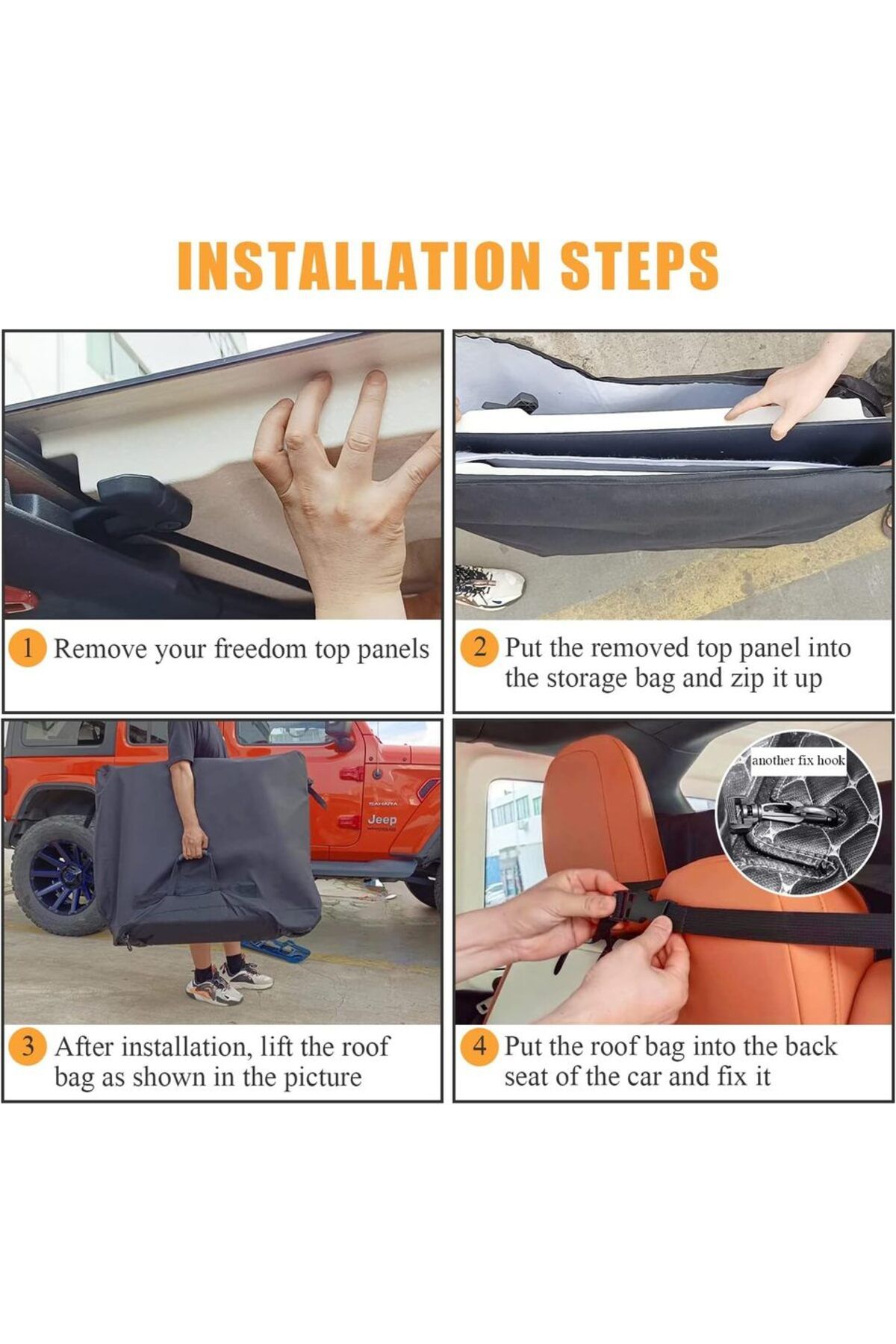 INSTALLATION STEPS

1 Remove your freedom top panels

2 Put the removed top panel into the storage bag and zip it up

SAHARA
Jeep

3 After installation, lift the roof bag as shown in the picture

another fix hook

4 Put the roof bag into the back seat of the car and fix it