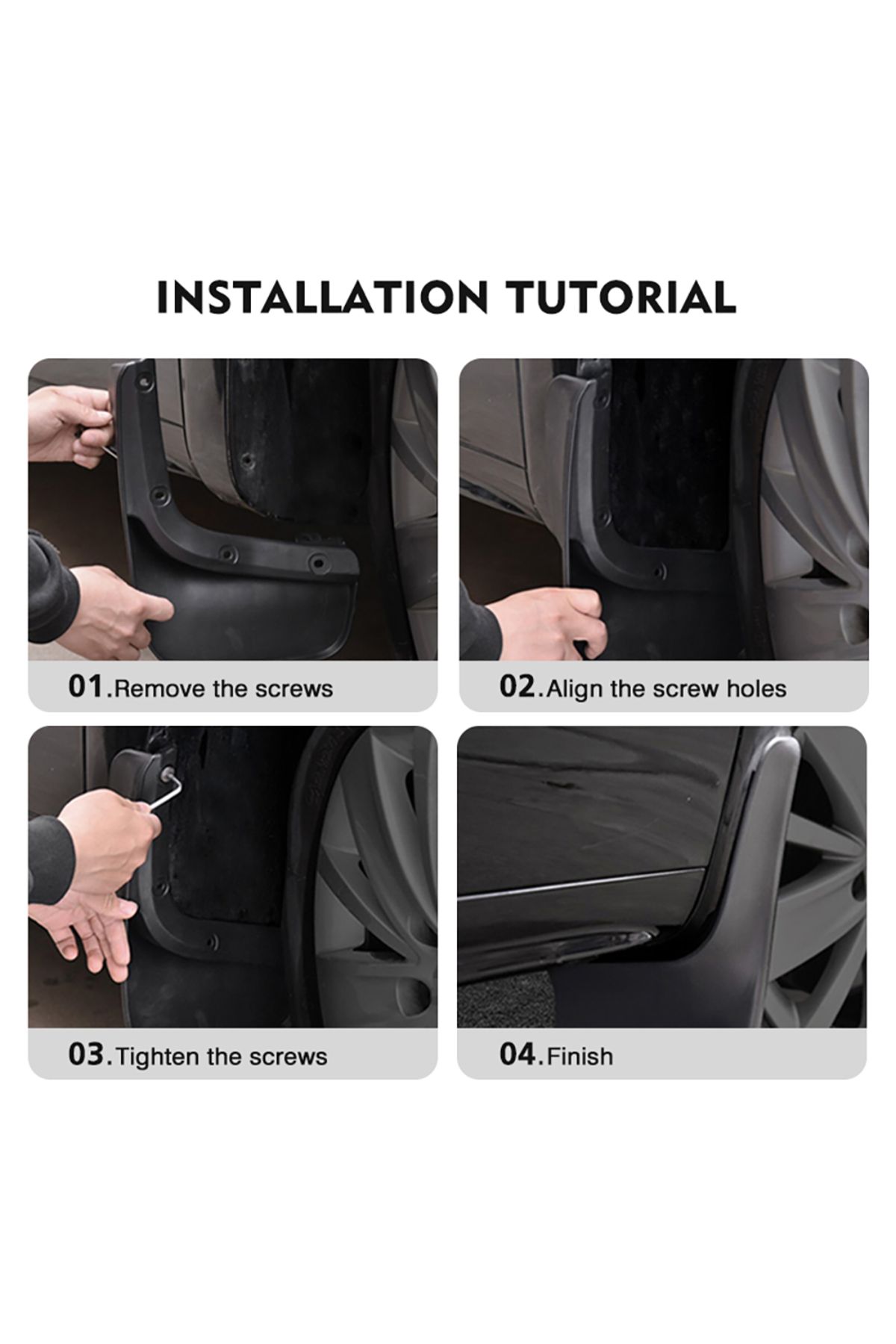 INSTALLATION TUTORIAL

01.Remove the screws

02.Align the screw holes

03.Tighten the screws

04.Finish