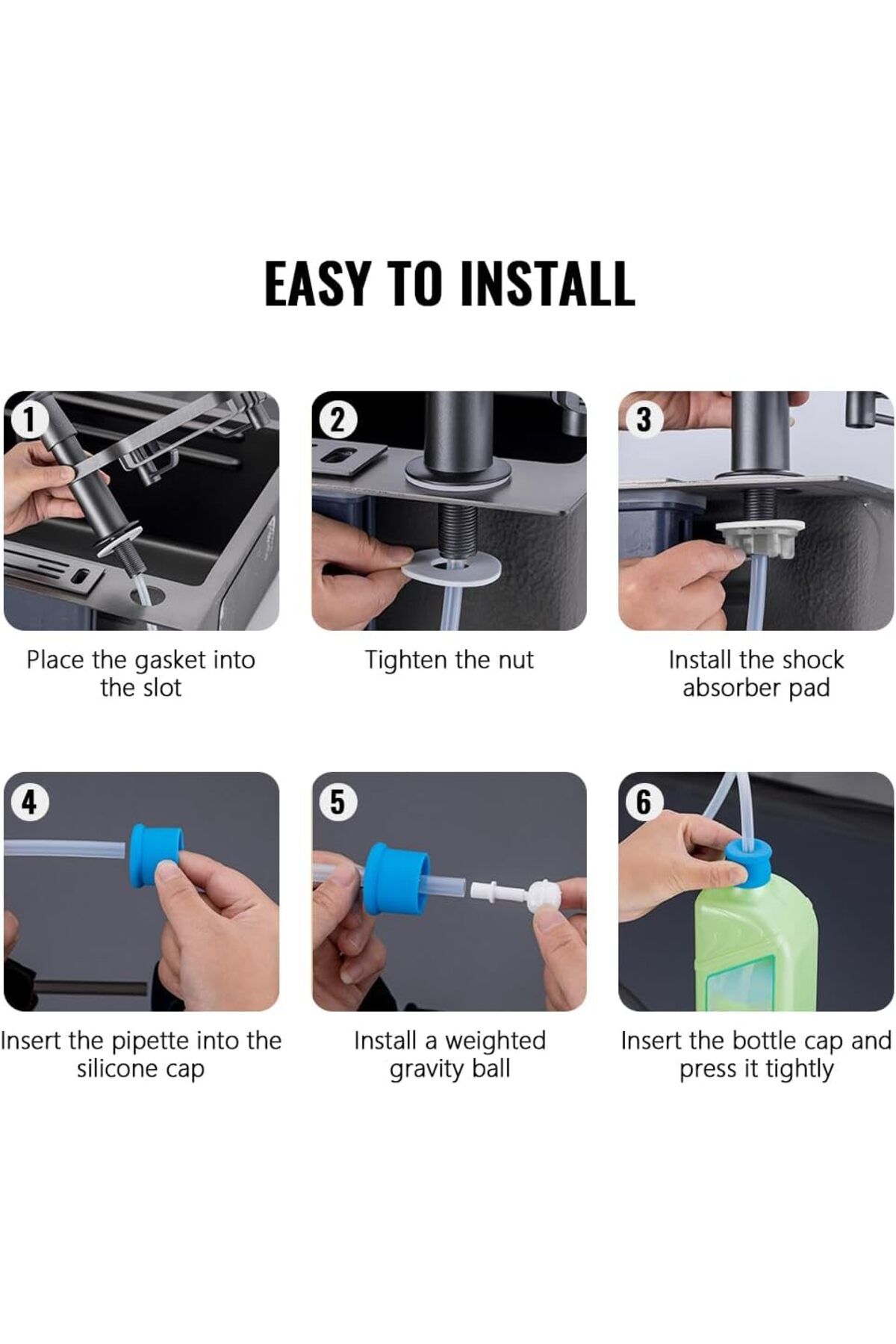 EASY TO INSTALL

1

Place the gasket into the slot

2

Tighten the nut

3

Install the shock absorber pad

4

Insert the pipette into the silicone cap

5

Install a weighted gravity ball

6

Insert the bottle cap and press it tightly