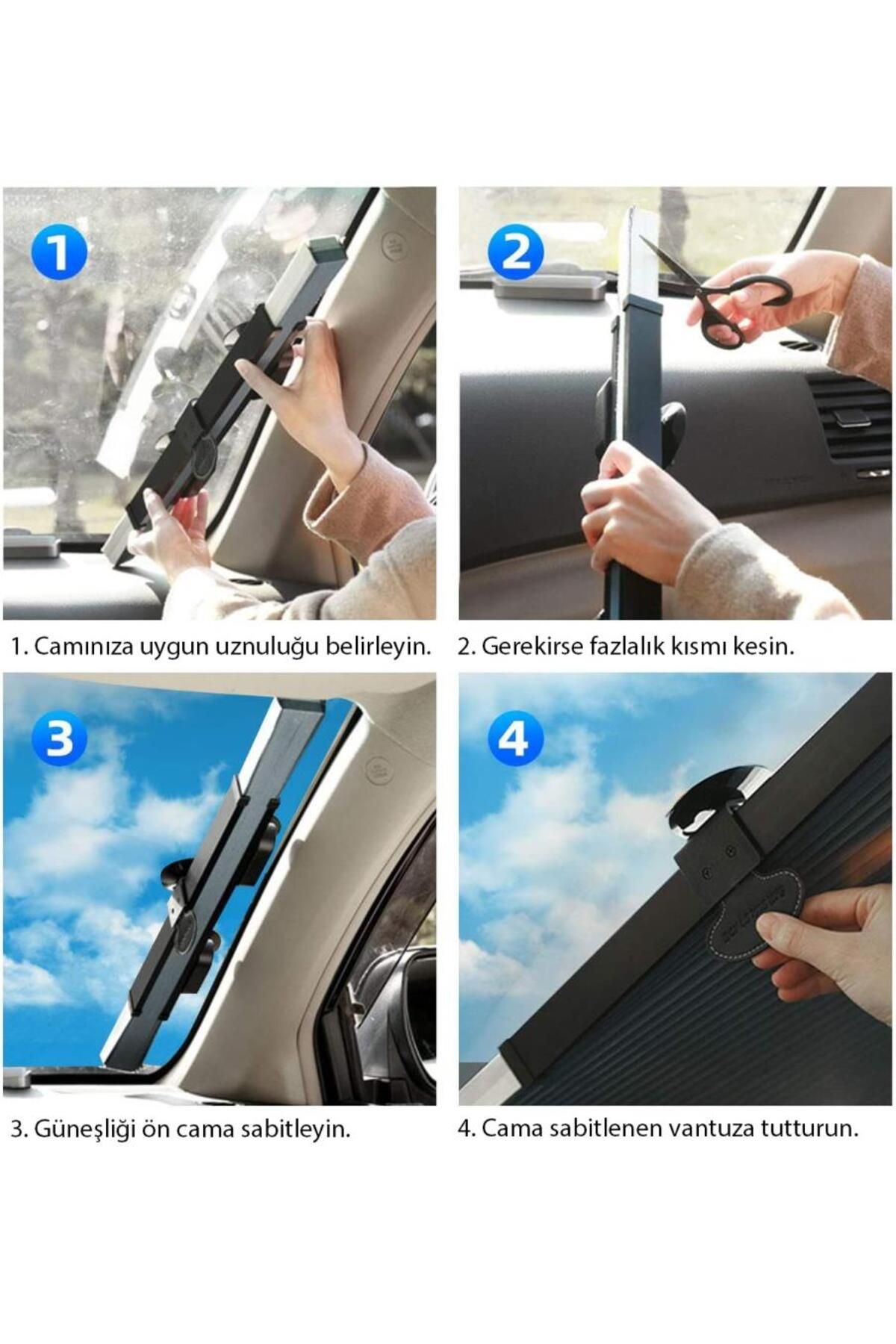 1

2

1. Camınıza uygun uznuluğu belirleyin.

2. Gerekirse fazlalık kısmı kesin.

3

4

3. Güneşliği ön cama sabitleyin.

4. Cama sabitlenen vantuza tutturun.