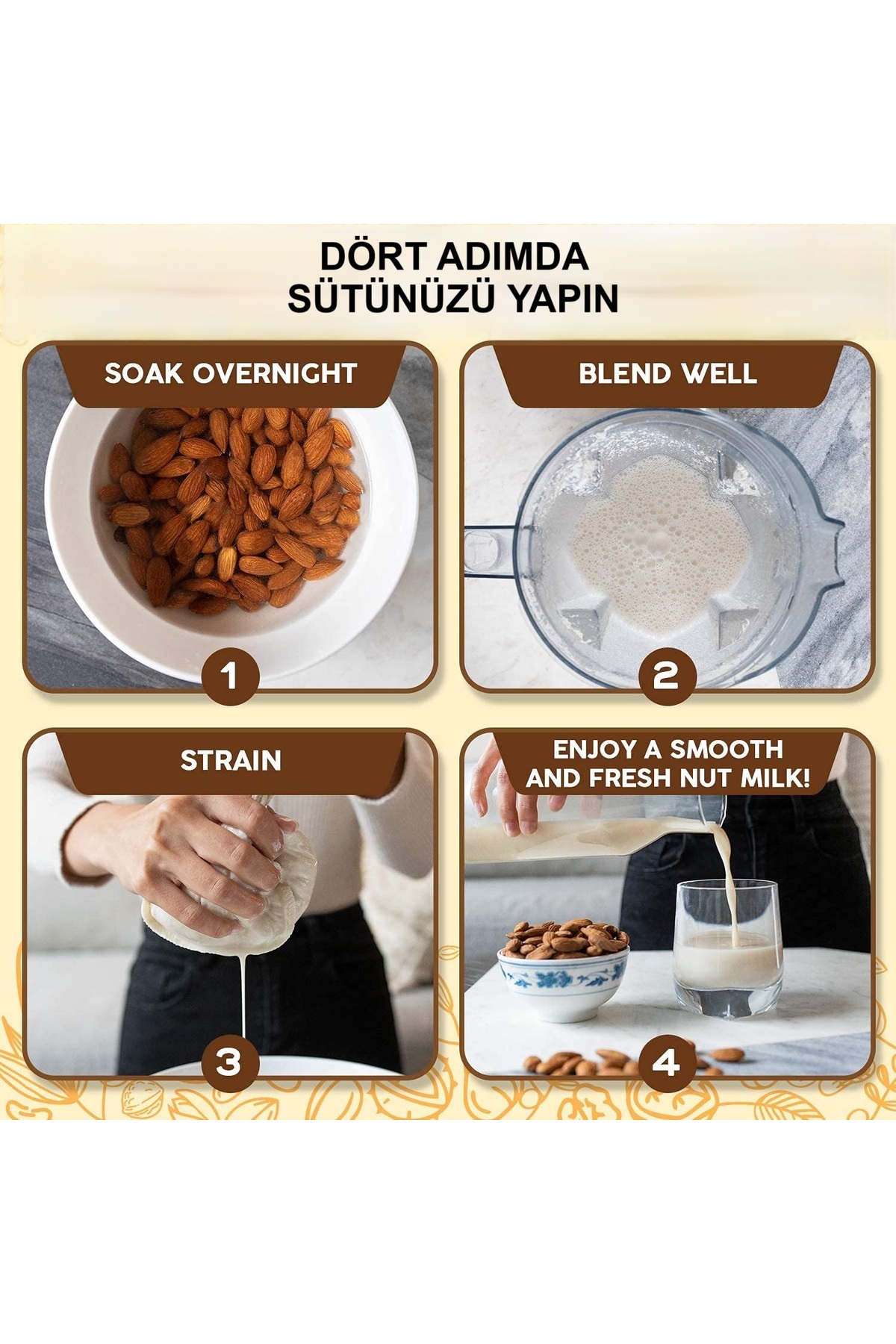 DÖRT ADIMDA
SÜTÜNÜZÜ YAPIN

SOAK OVERNIGHT

1

BLEND WELL

2

STRAIN

3

ENJOY A SMOOTH AND FRESH NUT MILK!

4