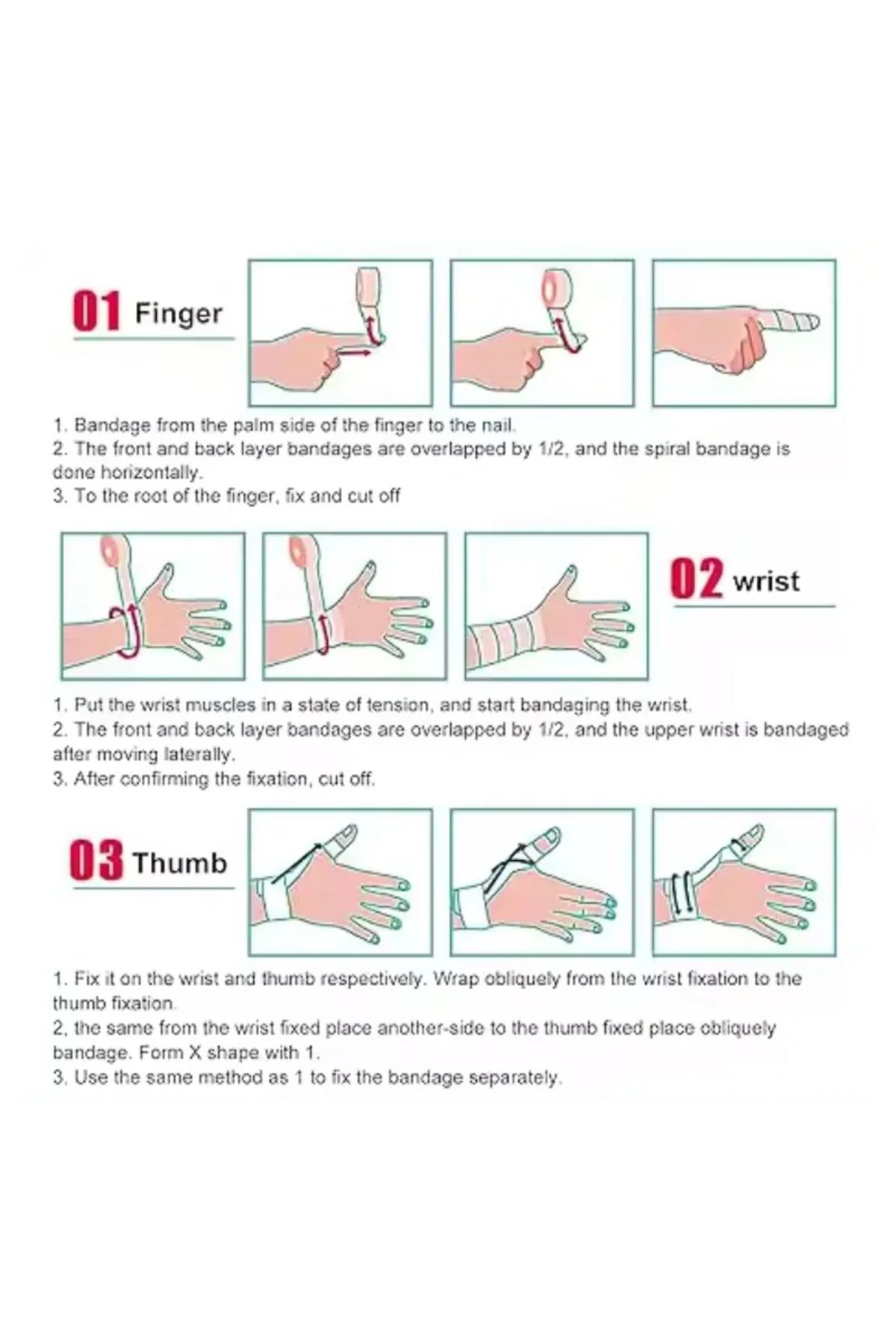 01 Finger

1. Bandage from the palm side of the finger to the nail.
2. The front and back layer bandages are overlapped by 1/2, and the spiral bandage is done horizontally.
3. To the root of the finger, fix and cut off

02 wrist

1. Put the wrist muscles in a state of tension, and start bandaging the wrist.
2. The front and back layer bandages are overlapped by 1/2, and the upper wrist is bandaged after moving laterally.
3. After confirming the fixation, cut off.

03 Thumb

1. Fix it on the wrist and thumb respectively. Wrap obliquely from the wrist fixation to the thumb fixation.
2, the same from the wrist fixed place another-side to the thumb fixed place obliquely bandage. Form X shape with 1.
3. Use the same method as 1 to fix the bandage separately.