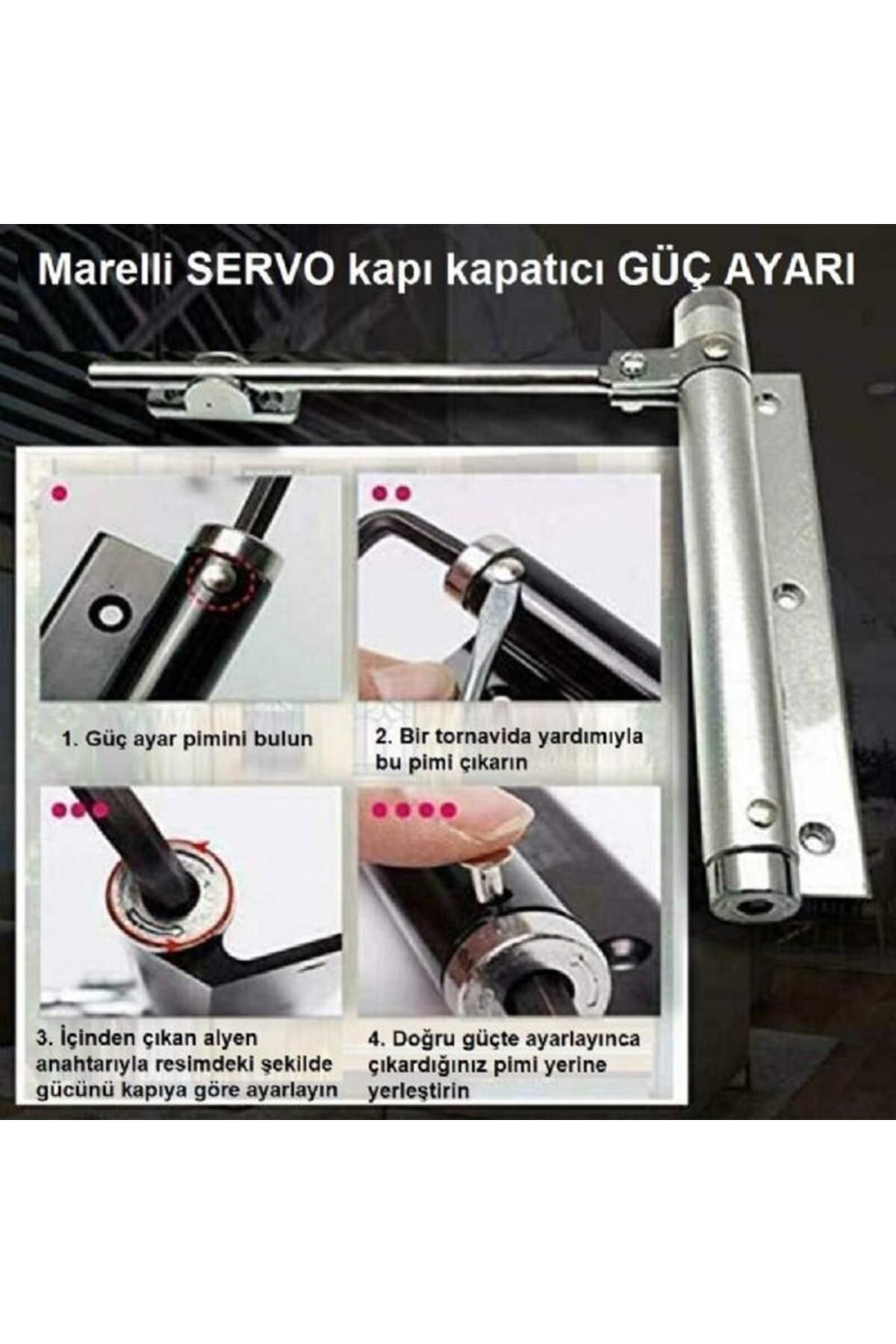 Marelli SERVO kapı kapatıcı GÜÇ AYARI

1. Güç ayar pimini bulun

2. Bir tornavida yardımıyla bu pimi çıkarın

3. İçinden çıkan alyen anahtarıyla resimdeki şekilde gücünü kapıya göre ayarlayın

4. Doğru güçte ayarlayınca çıkardığınız pimi yerine yerleştirin