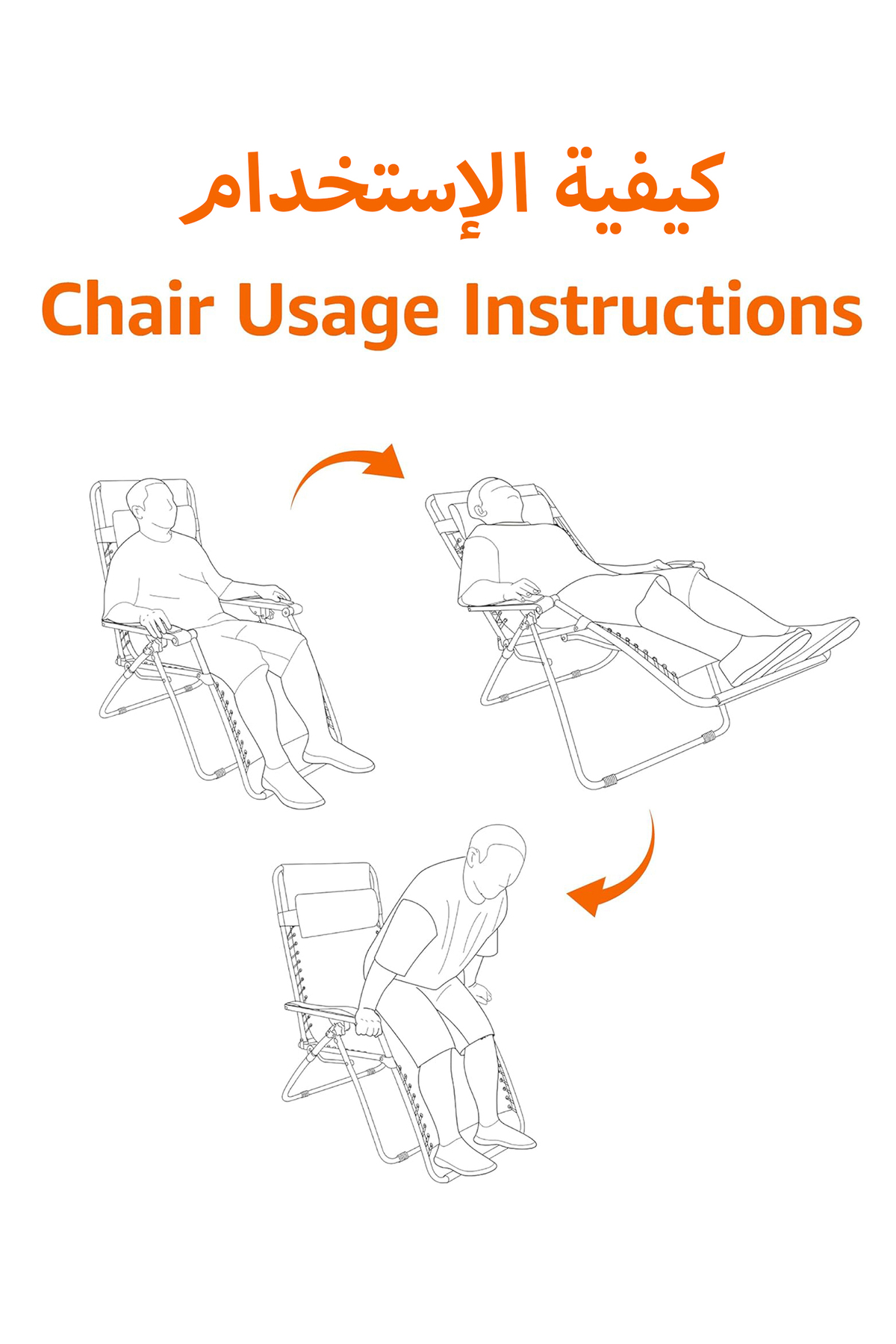 كيفية الإستخدام

Chair Usage Instructions