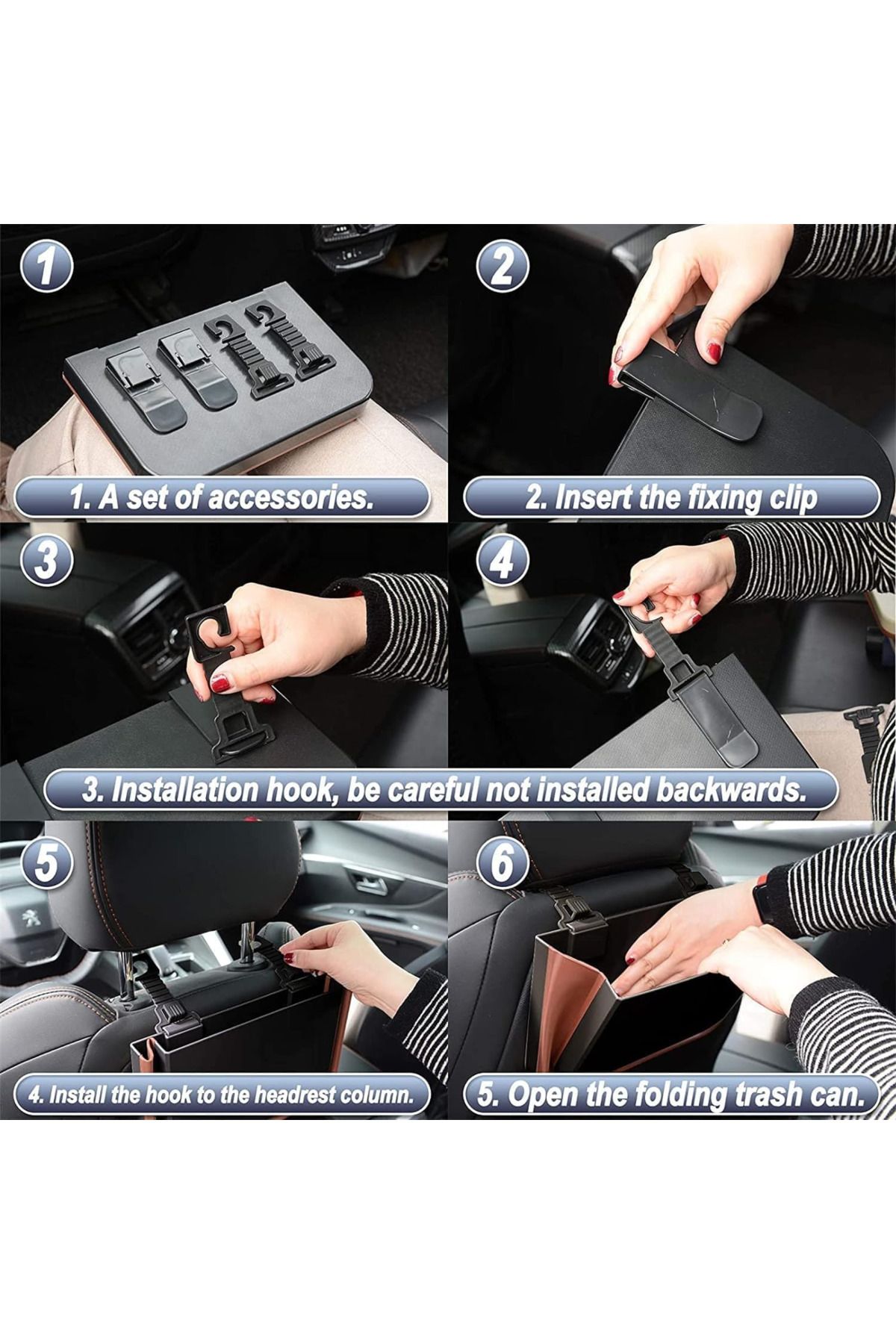 1

1. A set of accessories.

2

2. Insert the fixing clip

3

4

3. Installation hook, be careful not installed backwards.

5

4. Install the hook to the headrest column.

6

5. Open the folding trash can.