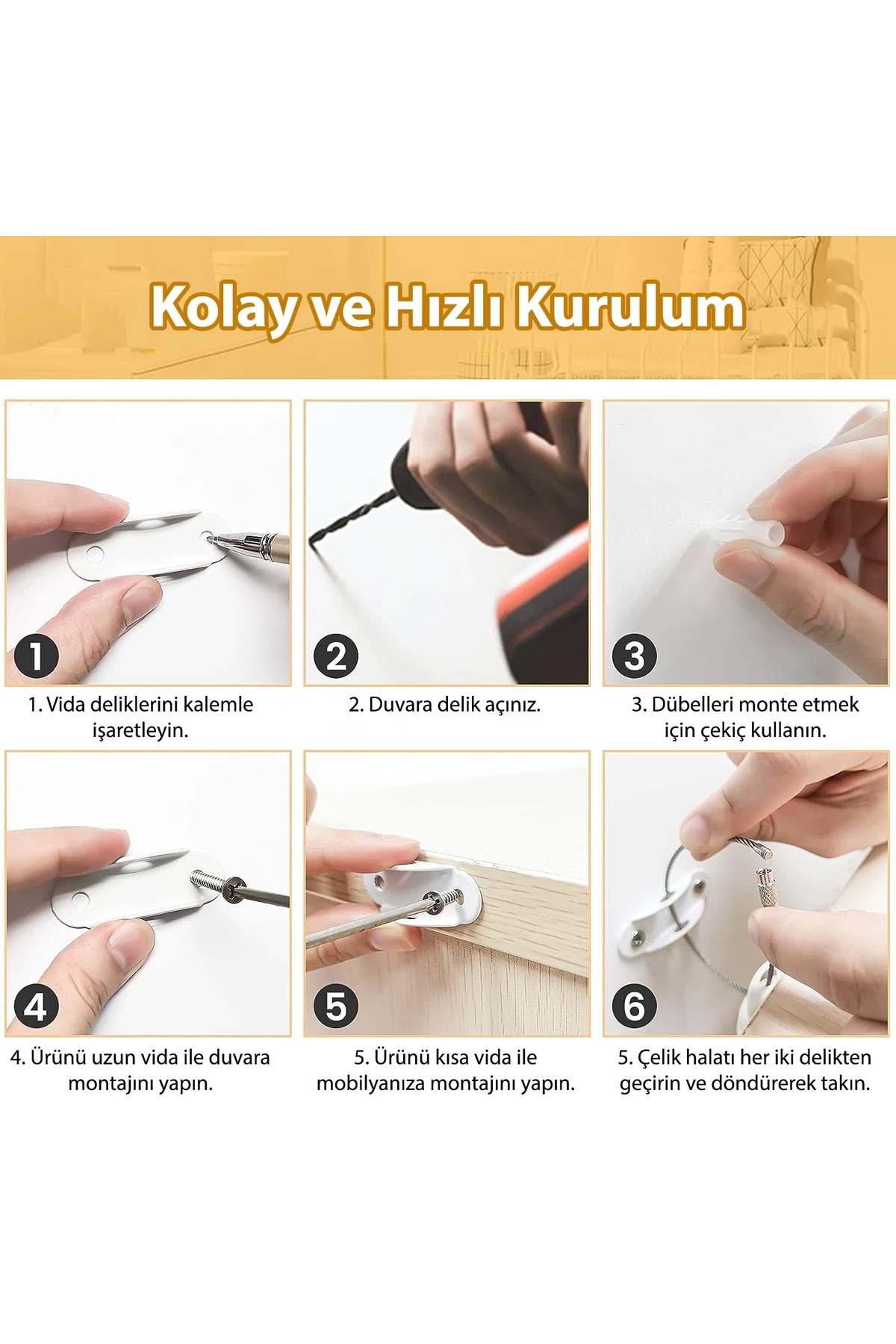 Kolay ve Hızlı Kurulum

1

1. Vida deliklerini kalemle işaretleyin.

2

2. Duvara delik açınız.

3

3. Dübelleri monte etmek için çekiç kullanın.

4

4. Ürünü uzun vida ile duvara montajını yapın.

5

5. Ürünü kısa vida ile mobilyanıza montajını yapın.

6

5. Çelik halatı her iki delikten geçirin ve döndürerek takın.