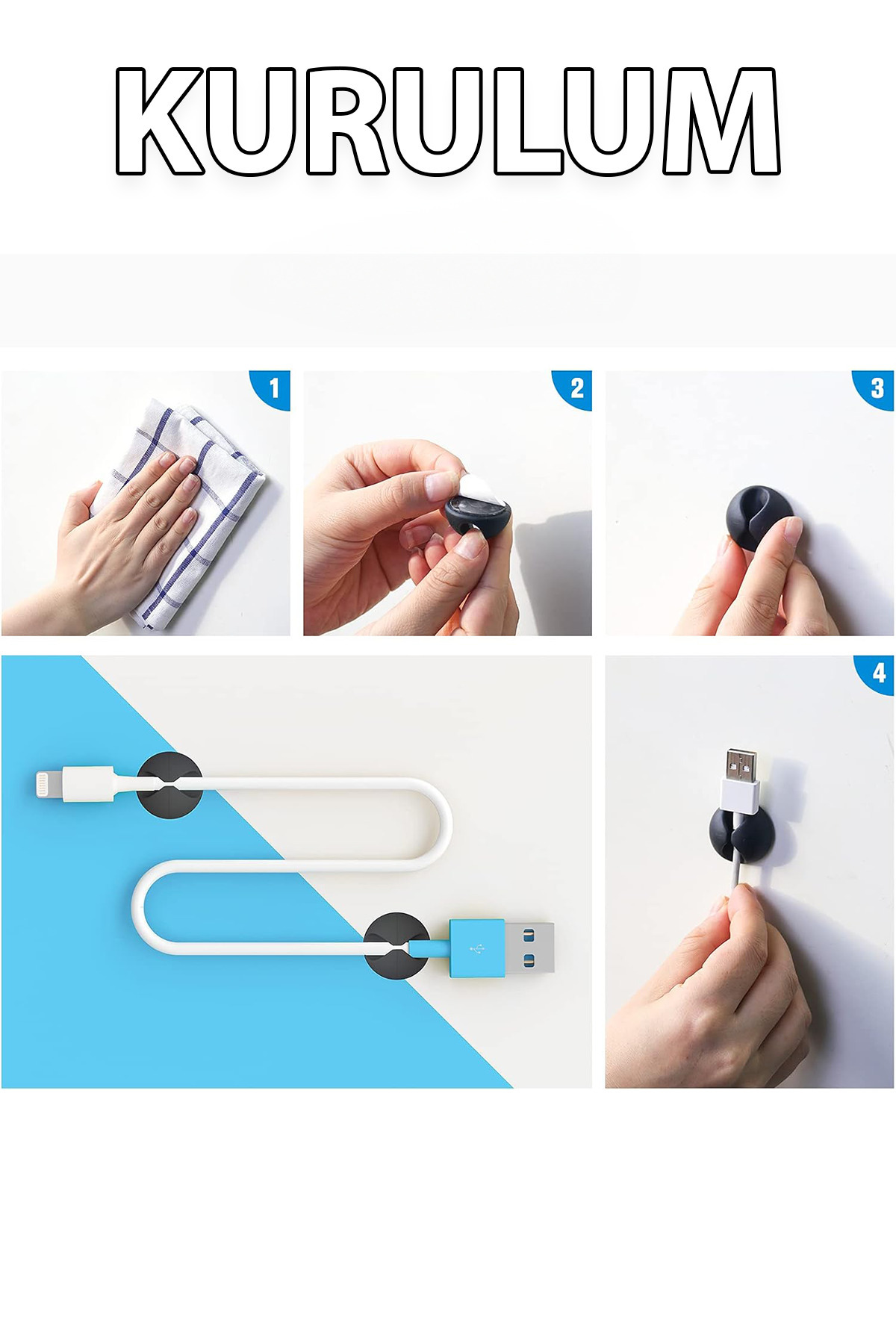 KURULUM

1

2

3

4