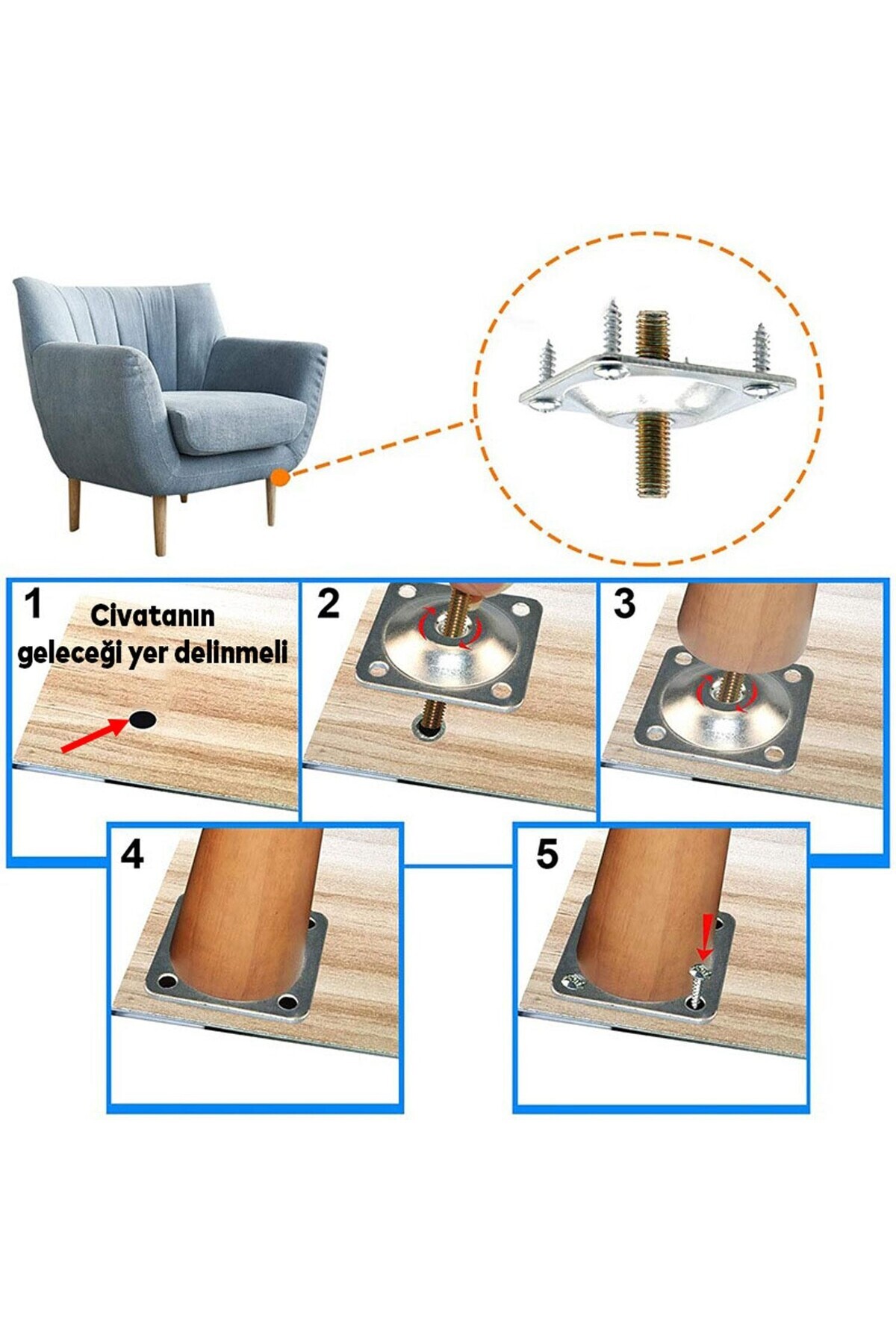 1
Civatanın geleceği yer delinmeli

2

3

4

5