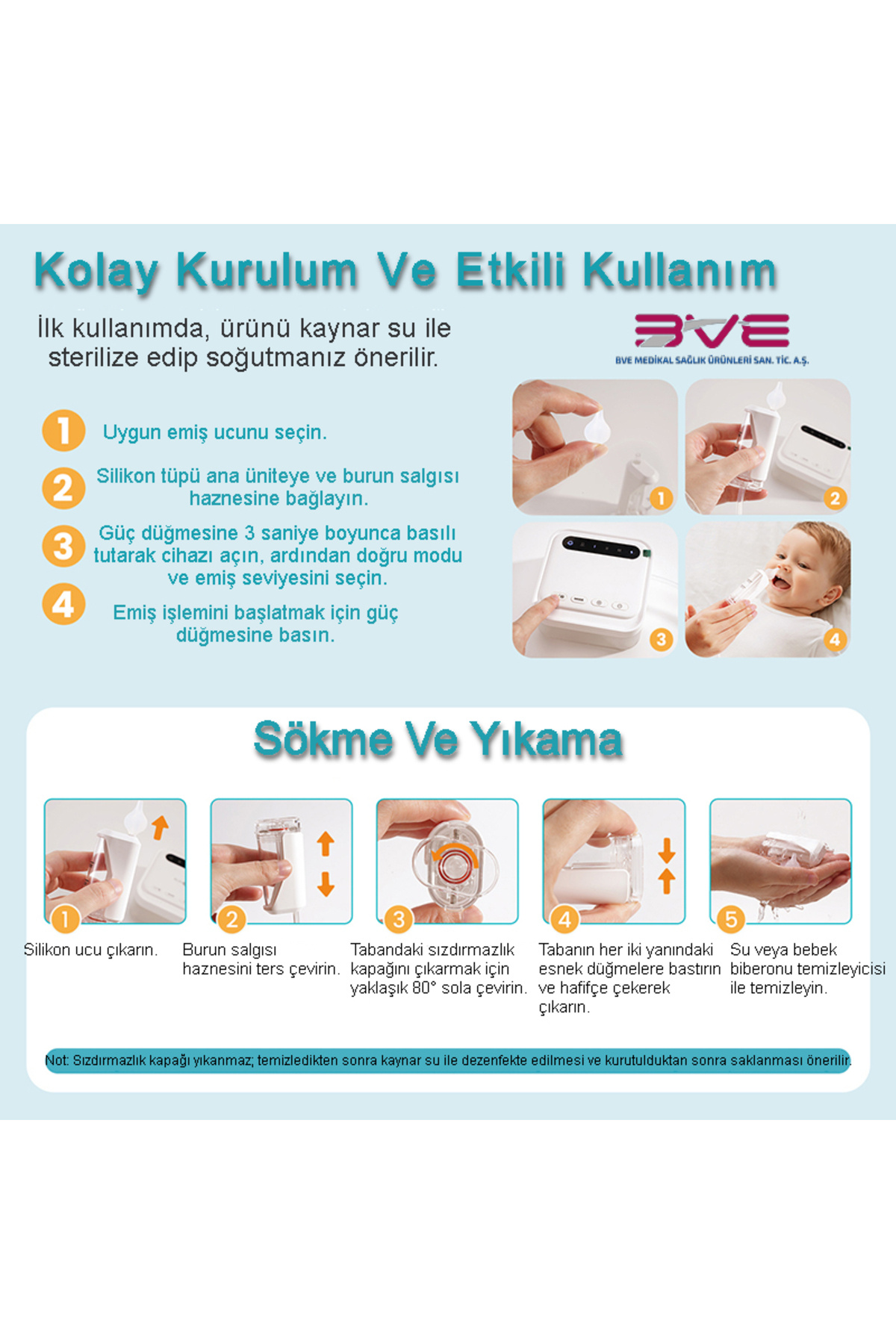 Kolay Kurulum Ve Etkili Kullanım

İlk kullanımda, ürünü kaynar su ile sterilize edip soğutmanız önerilir.

BVE
BVE MEDİKAL SAĞLIK ÜRÜNLERİ SAN. TİC. A.Ş.

1 Uygun emiş ucunu seçin.

2 Silikon tüpü ana üniteye ve burun salgısı haznesine bağlayın.

3 Güç düğmesine 3 saniye boyunca basılı tutarak cihazı açın, ardından doğru modu ve emiş seviyesini seçin.

4 Emiş işlemini başlatmak için güç düğmesine basın.

1
2
3
4

Sökme Ve Yıkama

1 Silikon ucu çıkarın.

2 Burun salgısı haznesini ters çevirin.

3 Tabandaki sızdırmazlık kapağını çıkarmak için yaklaşık 80° sola çevirin.

4 Tabanın her iki yanındaki esnek düğmelere bastırın ve hafifçe çekerek çıkarın.

5 Su veya bebek biberonu temizleyicisi ile temizleyin.

Not: Sızdırmazlık kapağı yıkanmaz; temizledikten sonra kaynar su ile dezenfekte edilmesi ve kurutulduktan sonra saklanması önerilir.