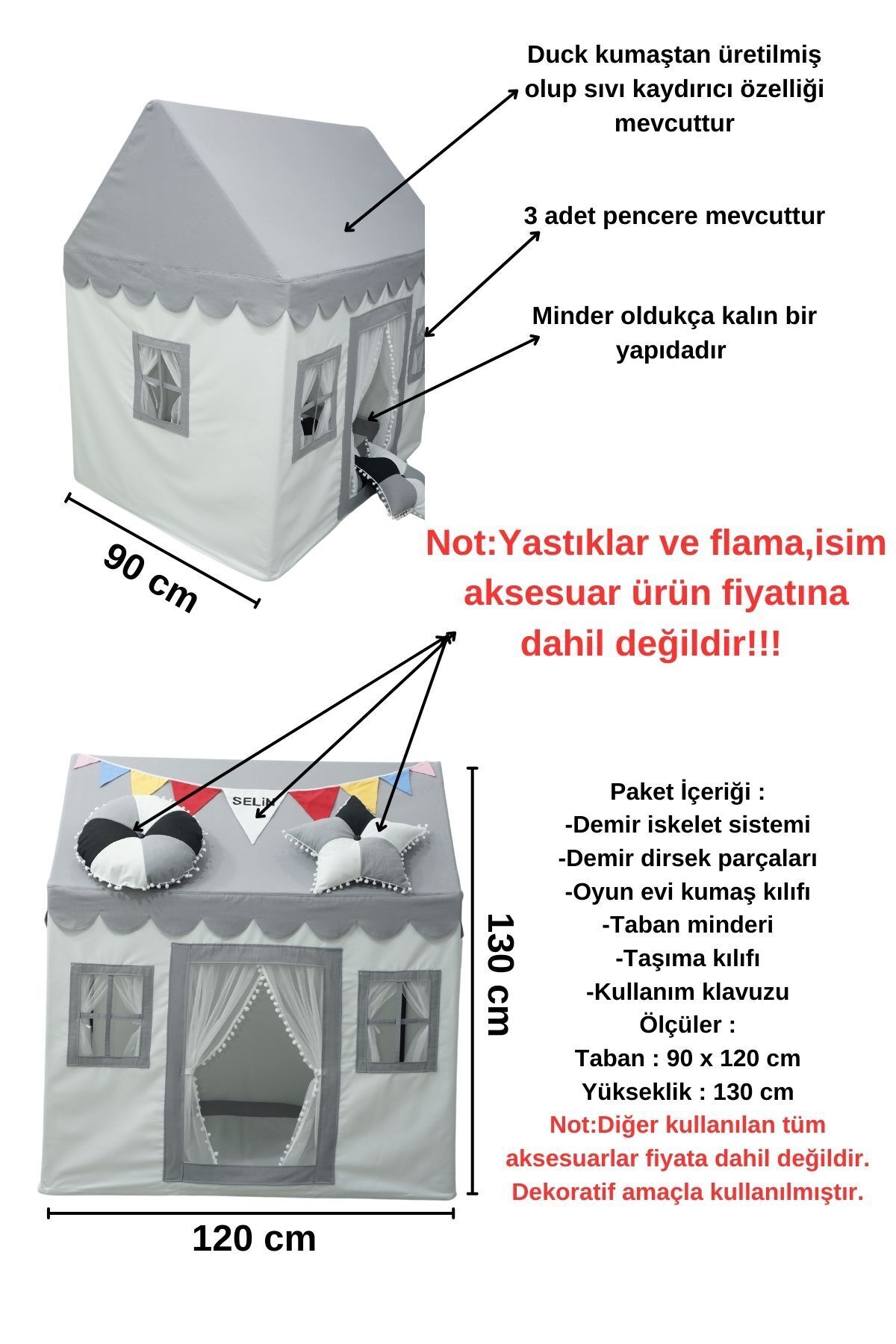 Duck kumaştan üretilmiş olup sıvı kaydırıcı özelliği mevcuttur

3 adet pencere mevcuttur

Minder oldukça kalın bir yapıdadır

90 cm

Not:Yastıklar ve flama,isim aksesuar ürün fiyatına dahil değildir!!!

SELİN

130 cm

120 cm

Paket İçeriği :
-Demir iskelet sistemi
-Demir dirsek parçaları
-Oyun evi kumaş kılıfı
-Taban minderi
-Taşıma kılıfı
-Kullanım klavuzu
Ölçüler :
Taban : 90 x 120 cm
Yükseklik : 130 cm
Not:Diğer kullanılan tüm aksesuarlar fiyata dahil değildir. Dekoratif amaçla kullanılmıştır.