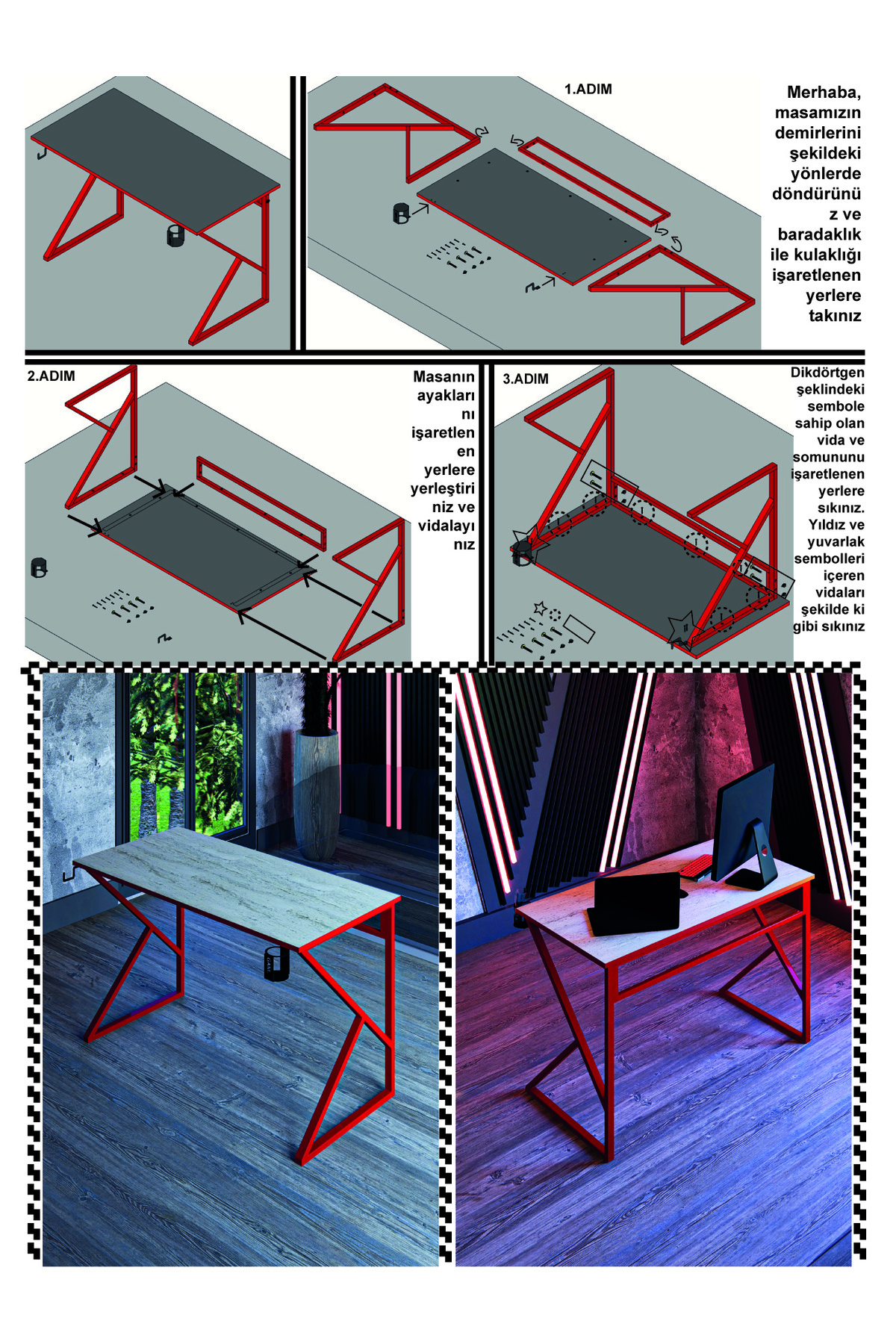 1.ADIM

Merhaba, masamızın demirlerini şekildeki yönlerde döndürünüz ve baradaklık ile kulaklığı işaretlenen yerlere takınız

2.ADIM

Masanın ayaklarını işaretlenen yerlere yerleştiriniz ve vidalayınız

3.ADIM

Dikdörtgen şeklindeki sembole sahip olan vida ve somununu işaretlenen yerlere sıkınız. Yıldız ve yuvarlak sembolleri içeren vidaları şekilde ki gibi sıkınız